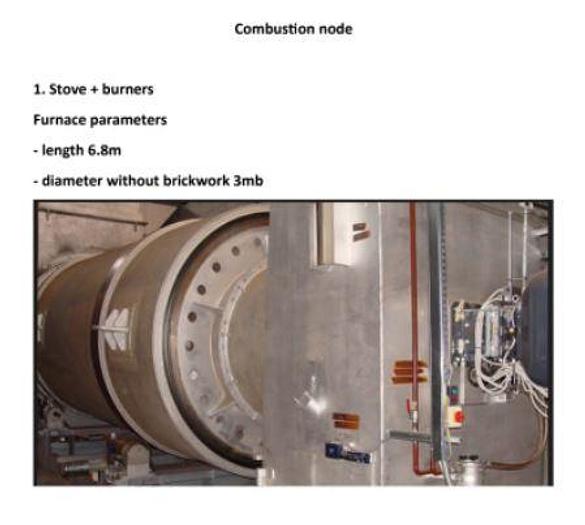 Combustion node

1. Stove + burners

Furnace parameters

- length 6.8m

- diameter without brickwork 3mb