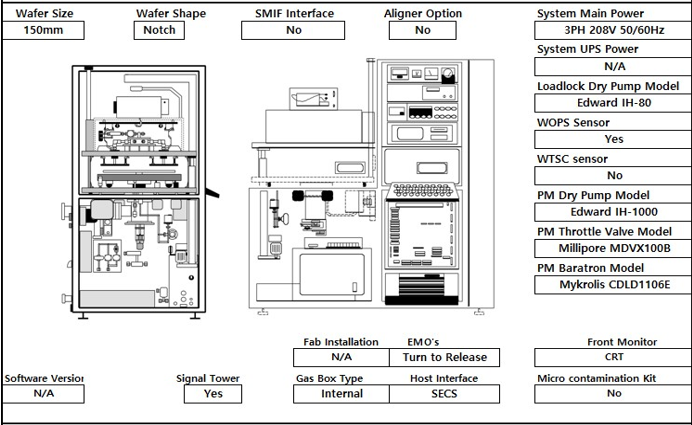 Wafer Size
150mm

Wafer Shape
Notch

SMIF Interface
No

Aligner Option
No

System Main Power
3PH 208V 50/60Hz

System UPS Power
N/A

Loadlock Dry Pump Model
Edward IH-80

WOPS Sensor
Yes

WTSC sensor
No

PM Dry Pump Model
Edward IH-1000

PM Throttle Valve Model
Millipore MDVX100B

PM Baratron Model
Mykrolis CDLD1106E

Fab Installation
N/A

EMO's
Turn to Release

Front Monitor
CRT

Software Versior
N/A

Signal Tower
Yes

Gas Box Type
Internal

Host Interface
SECS

Micro contamination Kit
No