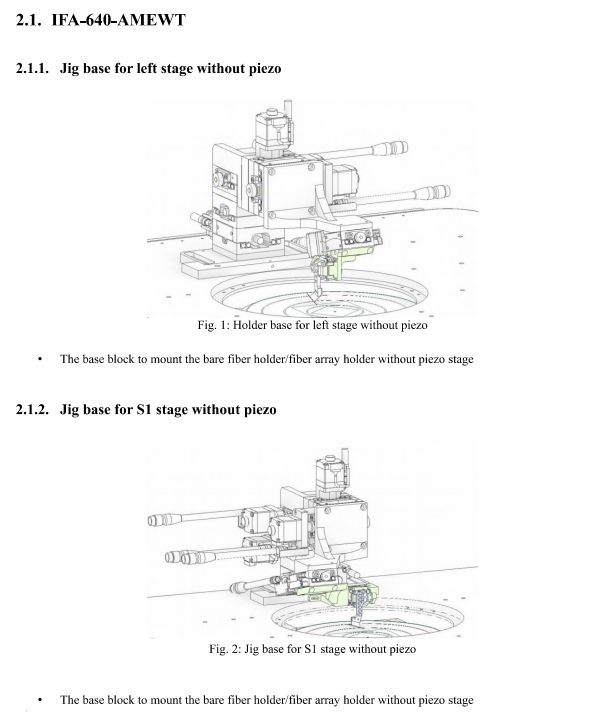 2.1. IFA-640-AMEWT

2.1.1. Jig base for left stage without piezo

Fig. 1: Holder base for left stage without piezo

• The base block to mount the bare fiber holder/fiber array holder without piezo stage

2.1.2. Jig base for S1 stage without piezo

Fig. 2: Jig base for S1 stage without piezo

• The base block to mount the bare fiber holder/fiber array holder without piezo stage