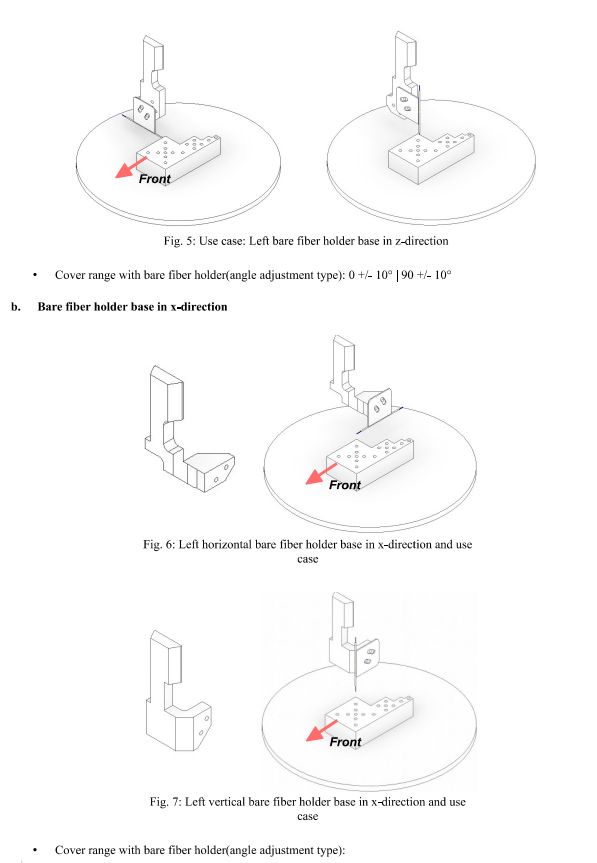 Front

Fig. 5: Use case: Left bare fiber holder base in z-direction

• Cover range with bare fiber holder(angle adjustment type): 0 +/- 10° | 90 +/- 10°

b. Bare fiber holder base in x-direction

Front

Fig. 6: Left horizontal bare fiber holder base in x-direction and use case

Front

Fig. 7: Left vertical bare fiber holder base in x-direction and use case

• Cover range with bare fiber holder(angle adjustment type):