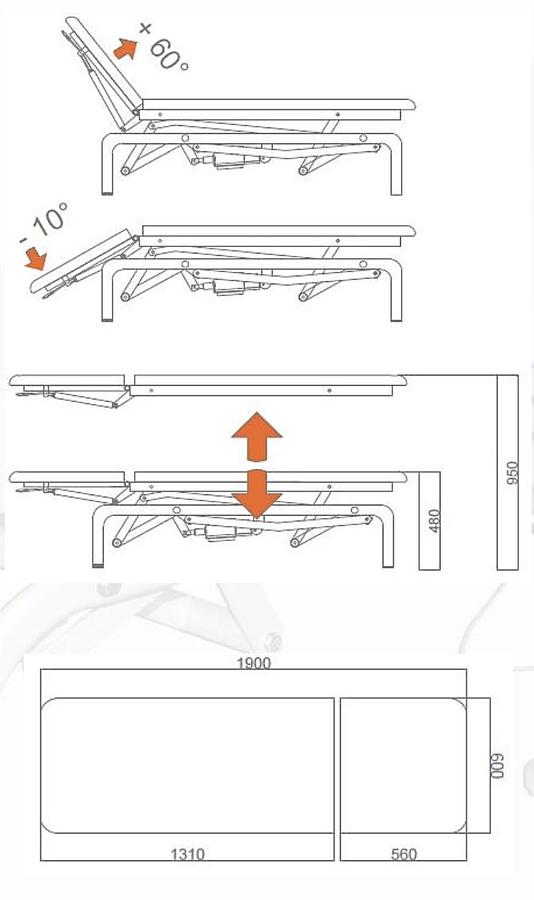 + 60°

- 10°

950

480

1900

600

1310

560