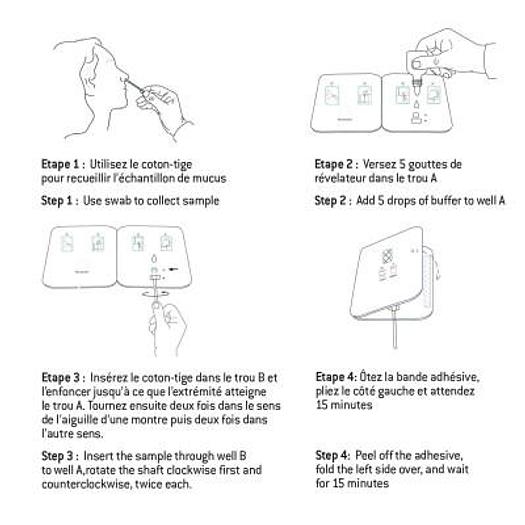 Etape 1 : Utilisez le coton-tige pour recueillir l'échantillon de mucus

Step 1 : Use swab to collect sample

Etape 2 : Versez 5 gouttes de révelateur dans le trou A

Step 2 : Add 5 drops of buffer to well A

Etape 3 : Insérez le coton-tige dans le trou B et l'enfoncer jusqu'à ce que l'extrémité atteigne le trou A. Tournez ensuite deux fois dans le sens de l'aiguille d'une montre puis deux fois dans l'autre sens.

Step 3 : Insert the sample through well B to well A,rotate the shaft clockwise first and counterclockwise, twice each.

Etape 4: Ôtez la bande adhésive, pliez le côté gauche et attendez 15 minutes

Step 4: Peel off the adhesive, fold the left side over, and wait for 15 minutes