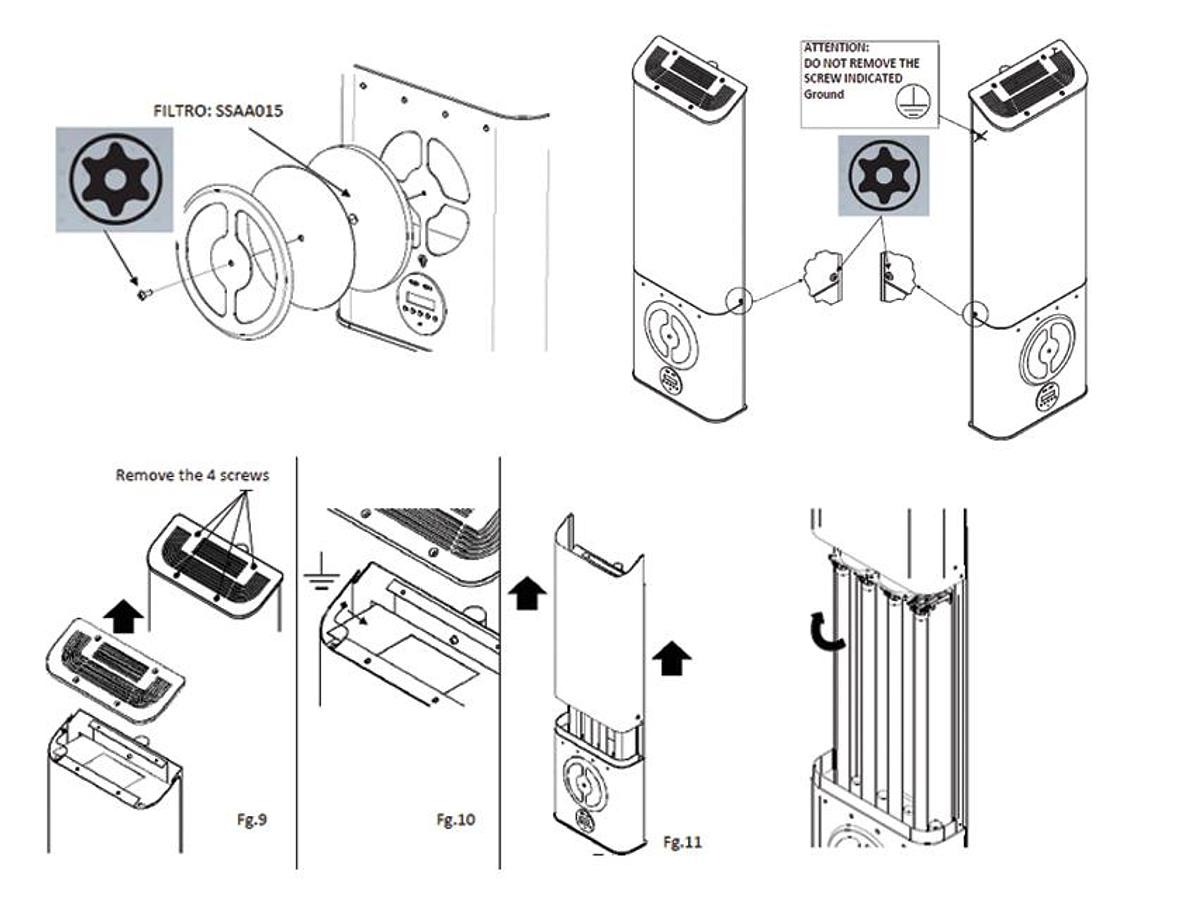 FILTRO: SSAA015

ATTENTION:
DO NOT REMOVE THE SCREW INDICATED
Ground

Remove the 4 screws

Fg.9

Fg.10

Fg.11