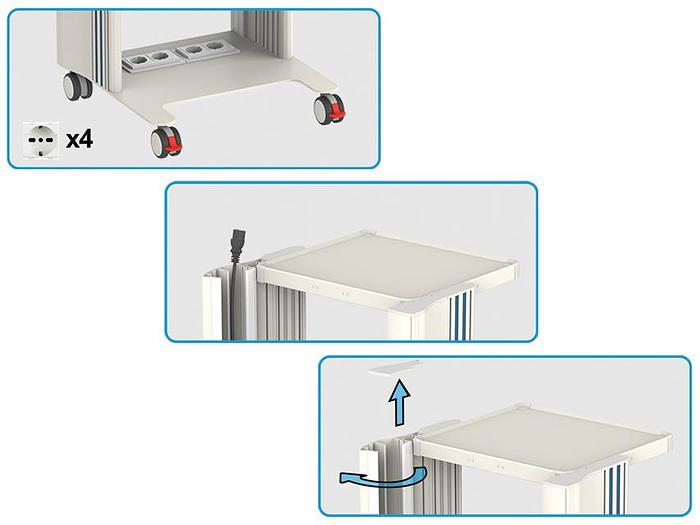 x4