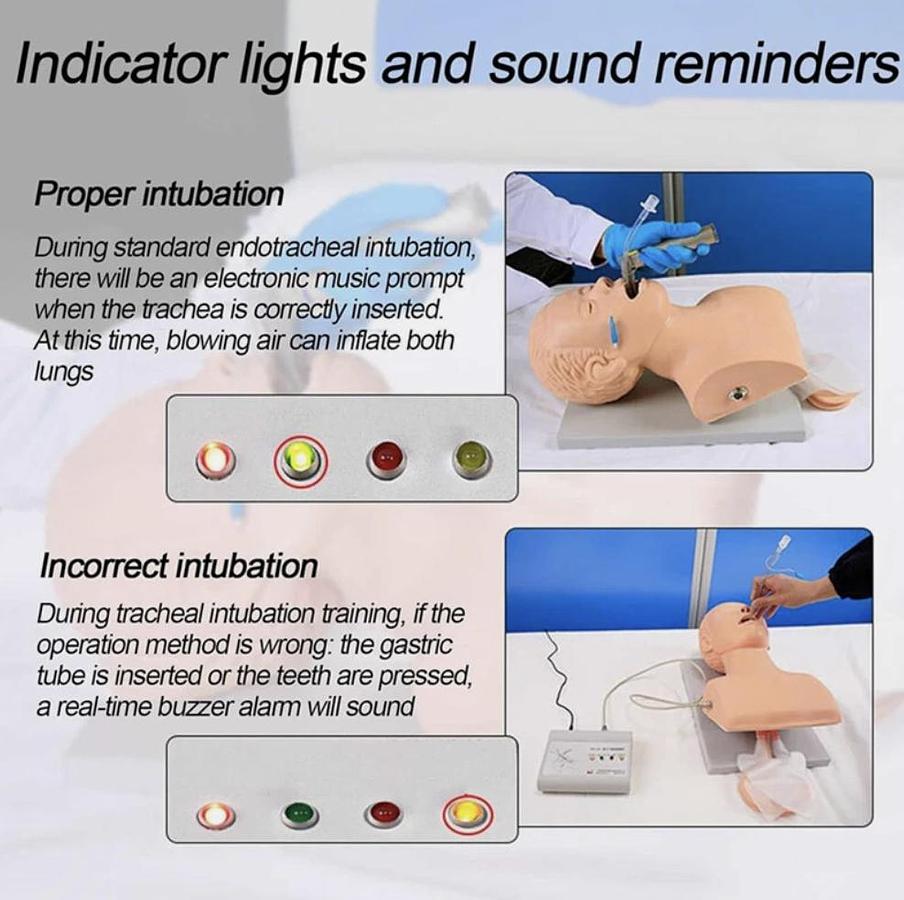 Indicator lights and sound reminders

Proper intubation

During standard endotracheal intubation, there will be an electronic music prompt when the trachea is correctly inserted. At this time, blowing air can inflate both lungs

Incorrect intubation

During tracheal intubation training, if the operation method is wrong: the gastric tube is inserted or the teeth are pressed, a real-time buzzer alarm will sound