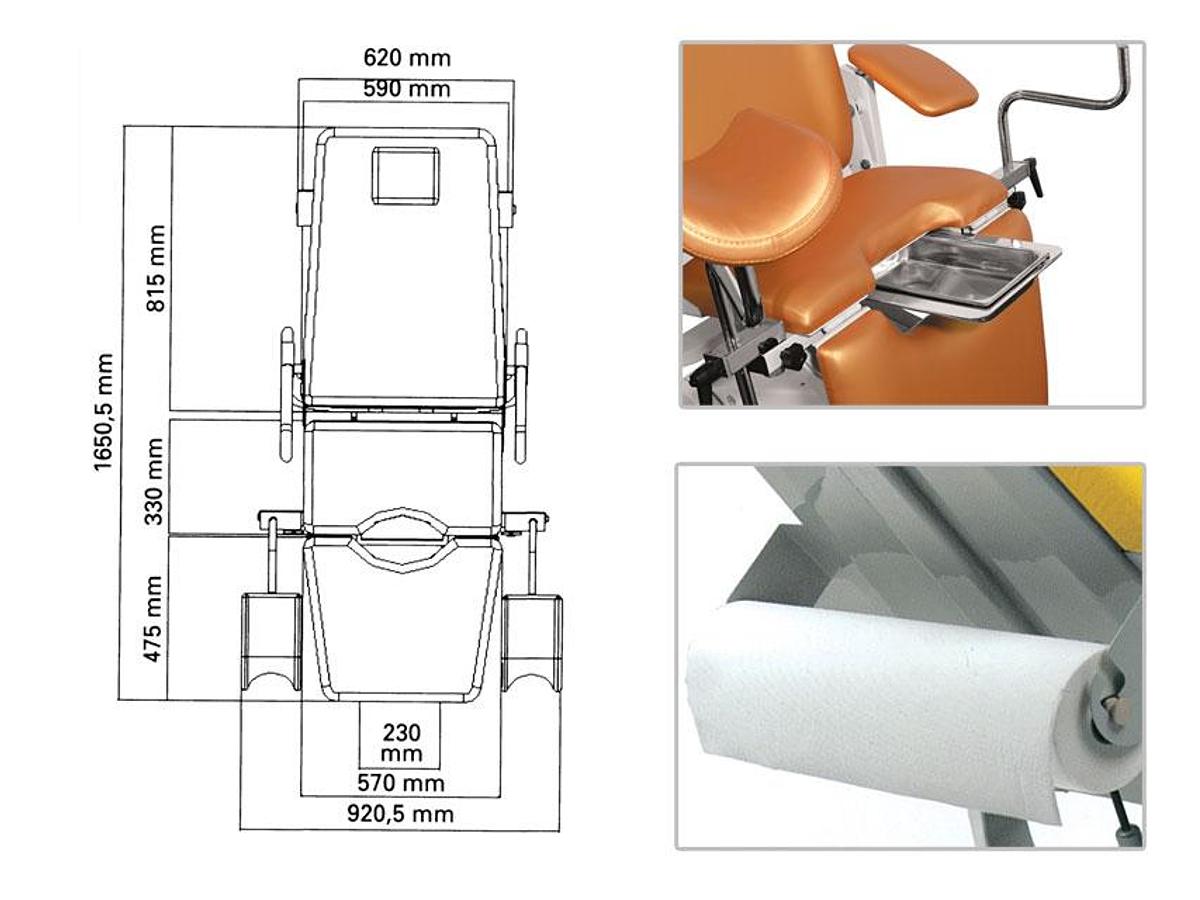 620 mm
590 mm
1650,5 mm
815 mm
330 mm
475 mm
230 mm
570 mm
920,5 mm