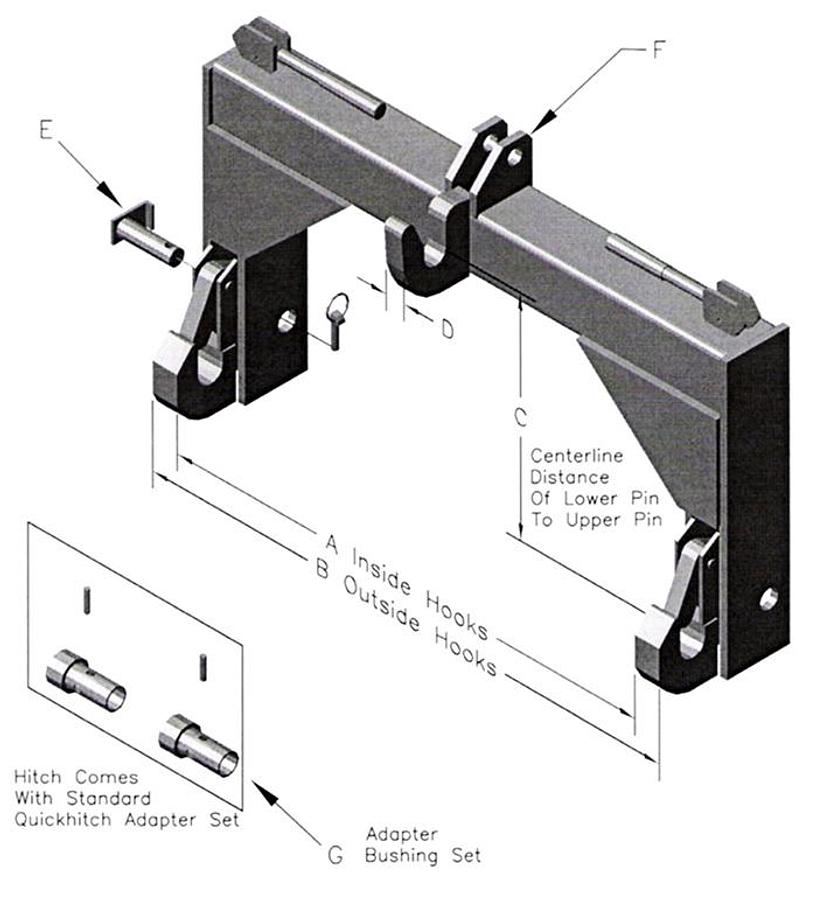 F

E

D

C

Centerline Distance Of Lower Pin To Upper Pin

A Inside Hooks
B Outside Hooks

Hitch Comes With Standard Quickhitch Adapter Set

G Adapter Bushing Set