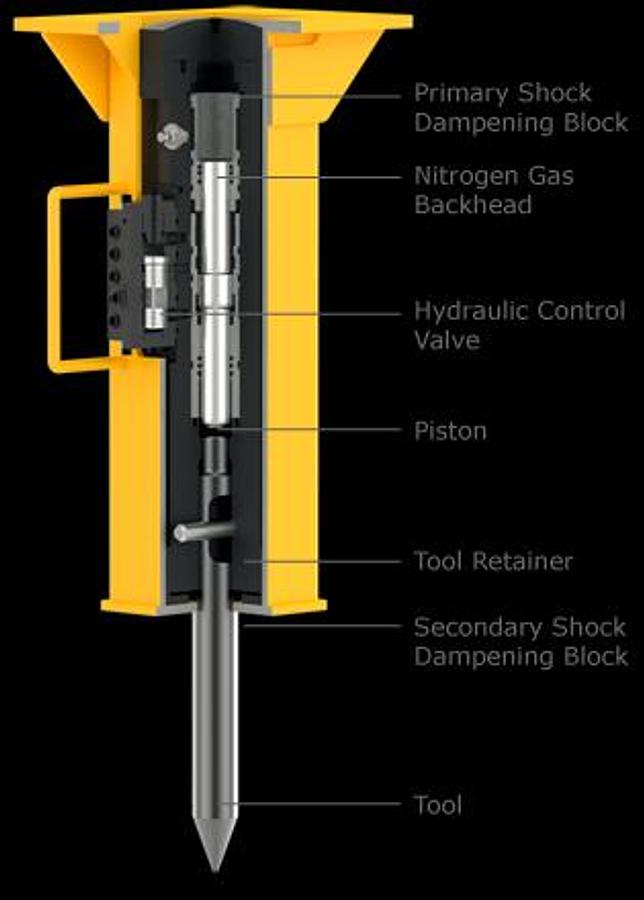 Primary Shock Dampening Block

Nitrogen Gas Backhead

Hydraulic Control Valve

Piston

Tool Retainer

Secondary Shock Dampening Block

Tool