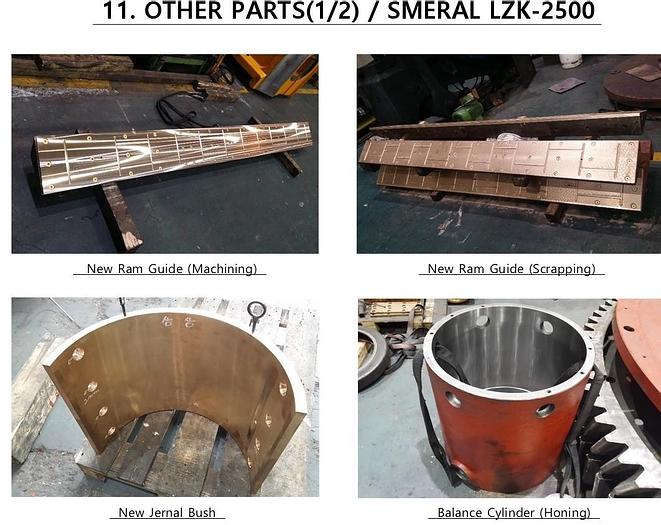 11. OTHER PARTS(1/2) / SMERAL LZK-2500

New Ram Guide (Machining)

New Ram Guide (Scrapping)

New Jernal Bush

Balance Cylinder (Honing)