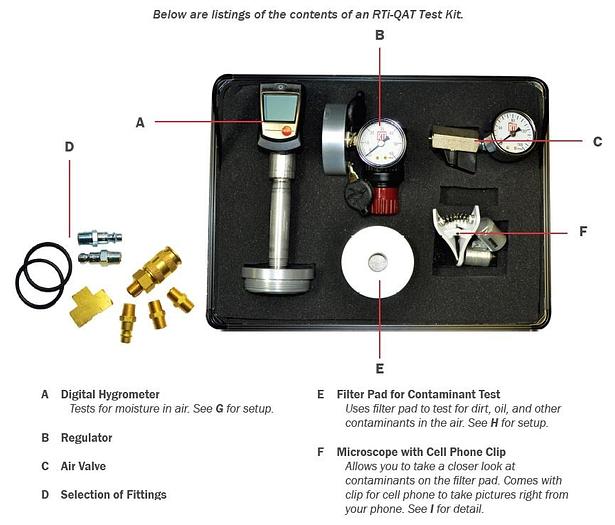 Below are listings of the contents of an RTi-QAT Test Kit.

B

A

C

D

F

E

A Digital Hygrometer
Tests for moisture in air. See G for setup.

B Regulator

C Air Valve

D Selection of Fittings

E Filter Pad for Contaminant Test
Uses filter pad to test for dirt, oil, and other contaminants in the air. See H for setup.

F Microscope with Cell Phone Clip
Allows you to take a closer look at contaminants on the filter pad. Comes with clip for cell phone to take pictures right from your phone. See I for detail.