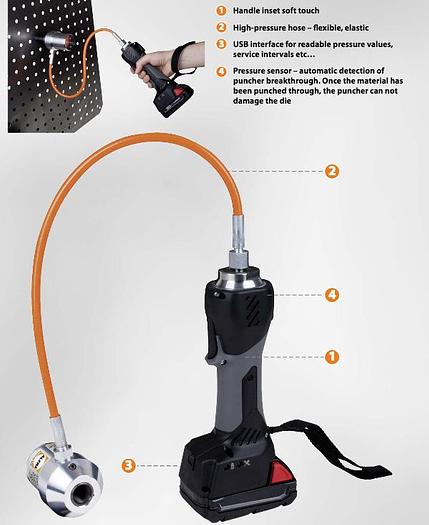 1 Handle inset soft touch

2 High-pressure hose – flexible, elastic

3 USB interface for readable pressure values, service intervals etc…

4 Pressure sensor – automatic detection of puncher breakthrough. Once the material has been punched through, the puncher can not damage the die

2

4

1

3