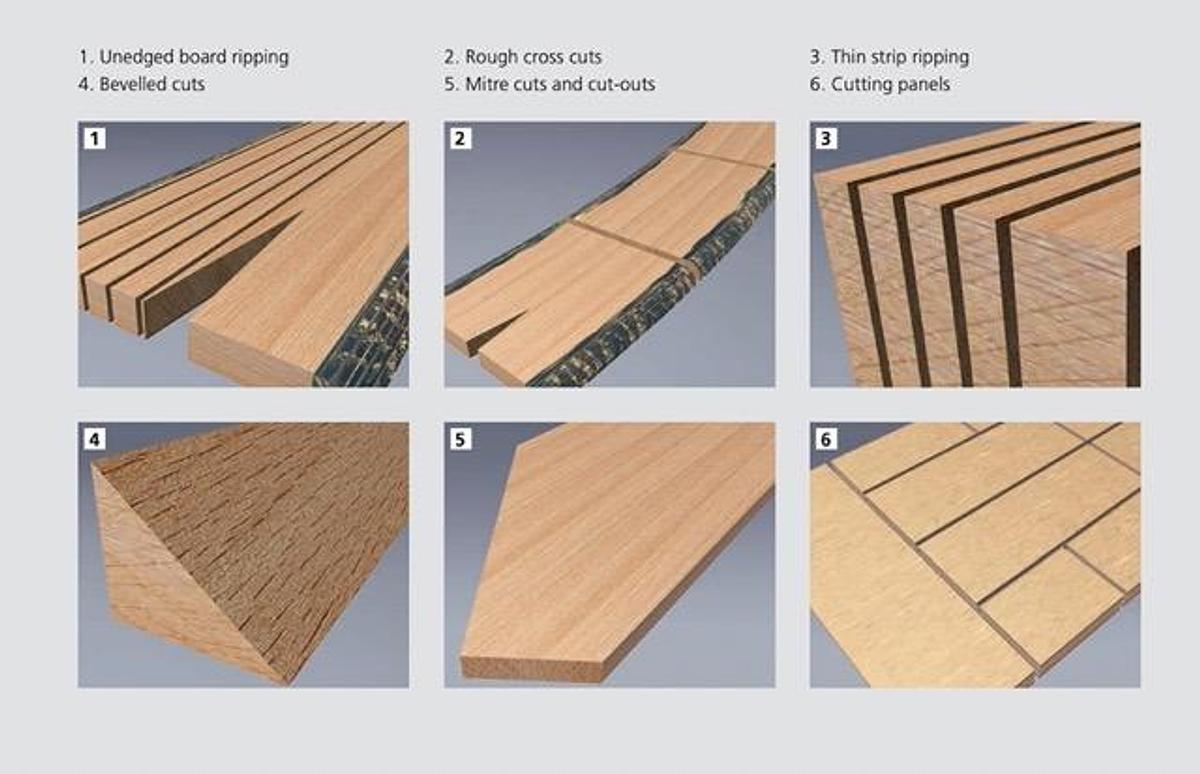 1. Unedged board ripping
4. Bevelled cuts

2. Rough cross cuts
5. Mitre cuts and cut-outs

3. Thin strip ripping
6. Cutting panels

1

2

3

4

5

6