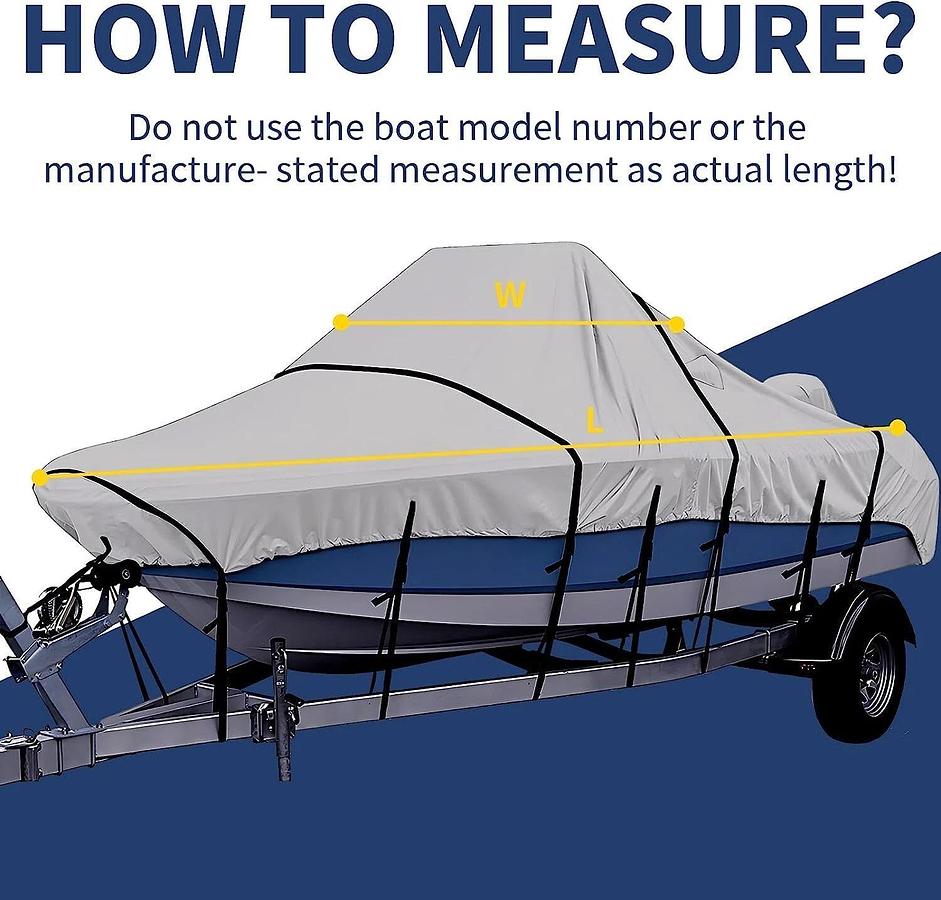 HOW TO MEASURE?

Do not use the boat model number or the manufacture- stated measurement as actual length!

W

L