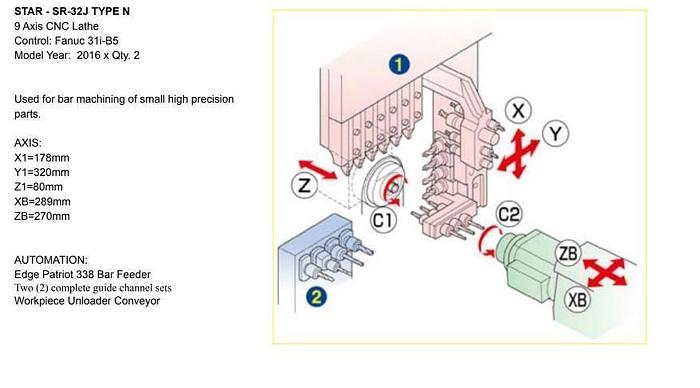 STAR - SR-32J TYPE N
9 Axis CNC Lathe
Control: Fanuc 31i-B5
Model Year: 2016 x Qty. 2

Used for bar machining of small high precision parts.

AXIS:
X1=178mm
Y1=320mm
Z1=80mm
XB=289mm
ZB=270mm

AUTOMATION:
Edge Patriot 338 Bar Feeder
Two (2) complete guide channel sets
Workpiece Unloader Conveyor

1
X
Y
Z
C1
C2
ZB
XB
2