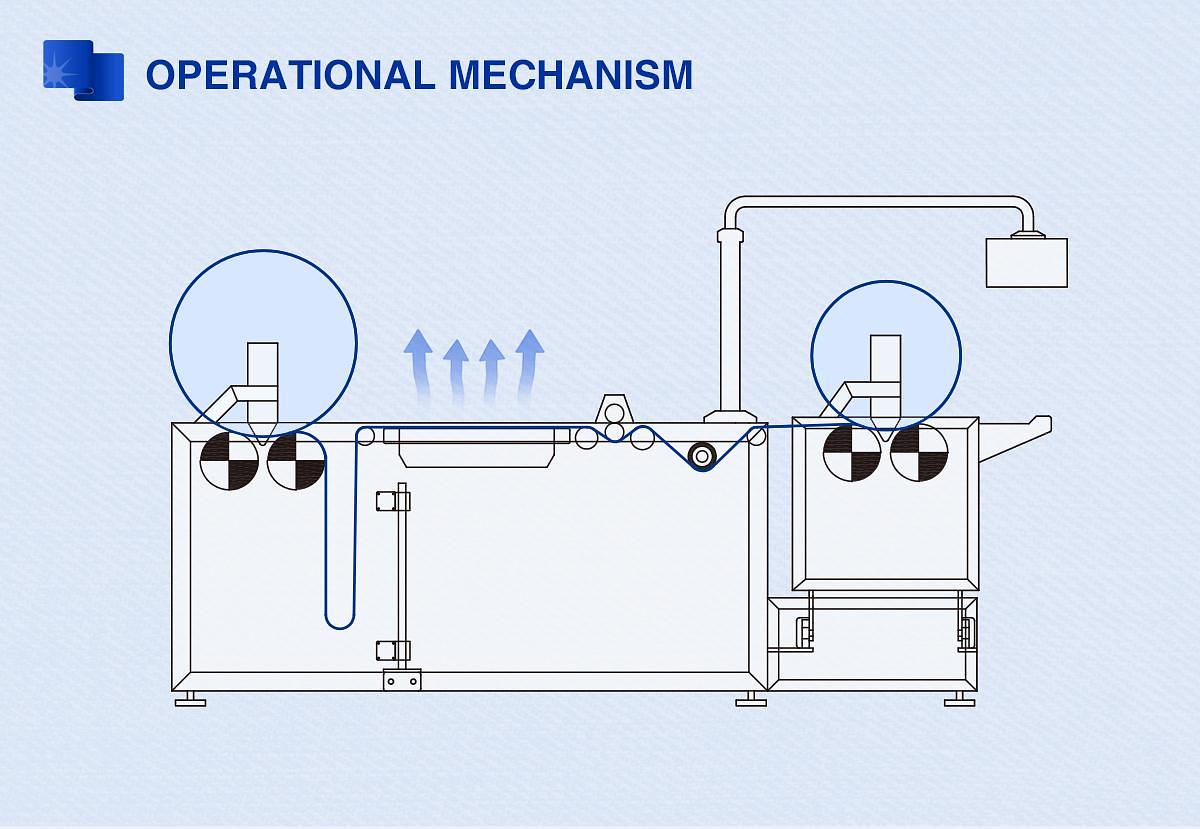 OPERATIONAL MECHANISM