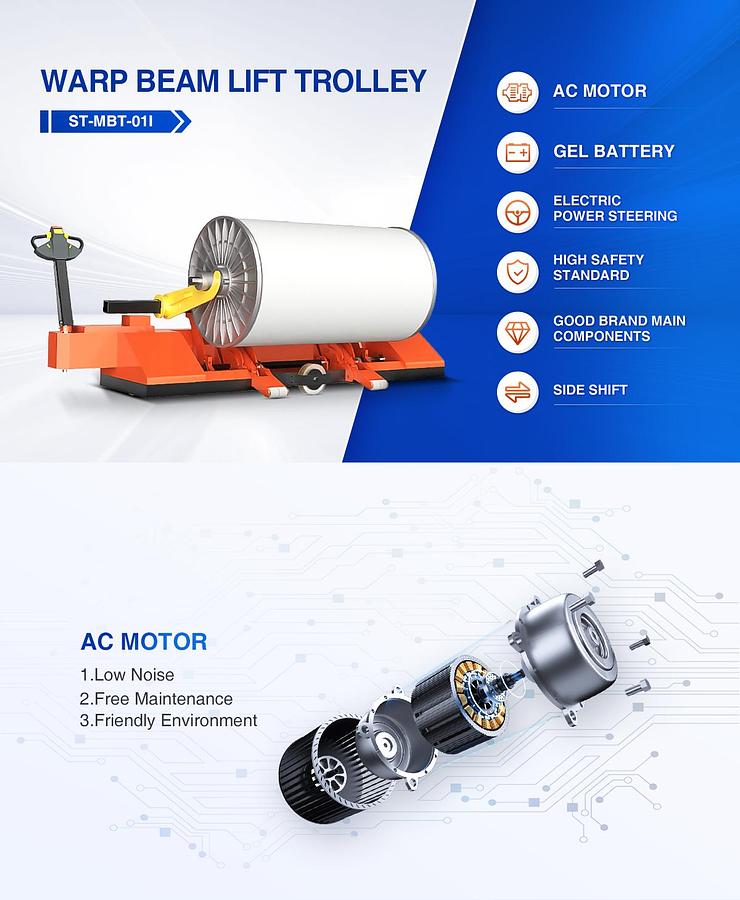 WARP BEAM LIFT TROLLEY

ST-MBT-01I

AC MOTOR

GEL BATTERY

ELECTRIC POWER STEERING

HIGH SAFETY STANDARD

GOOD BRAND MAIN COMPONENTS

SIDE SHIFT

AC MOTOR

1.Low Noise
2.Free Maintenance
3.Friendly Environment