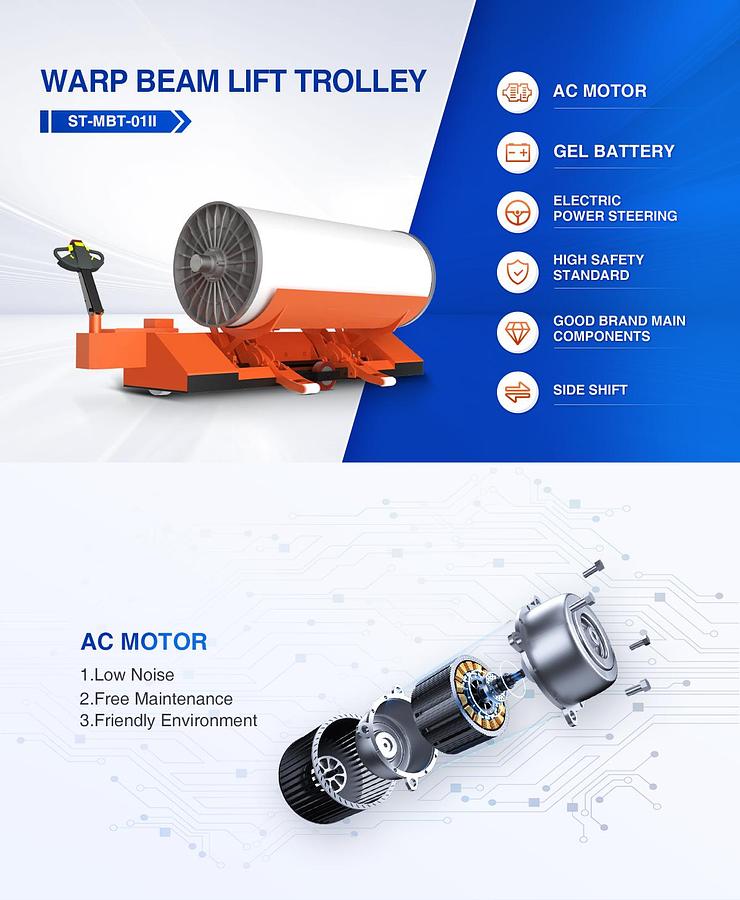 WARP BEAM LIFT TROLLEY

ST-MBT-01II

AC MOTOR

GEL BATTERY

ELECTRIC POWER STEERING

HIGH SAFETY STANDARD

GOOD BRAND MAIN COMPONENTS

SIDE SHIFT

AC MOTOR

1.Low Noise
2.Free Maintenance
3.Friendly Environment