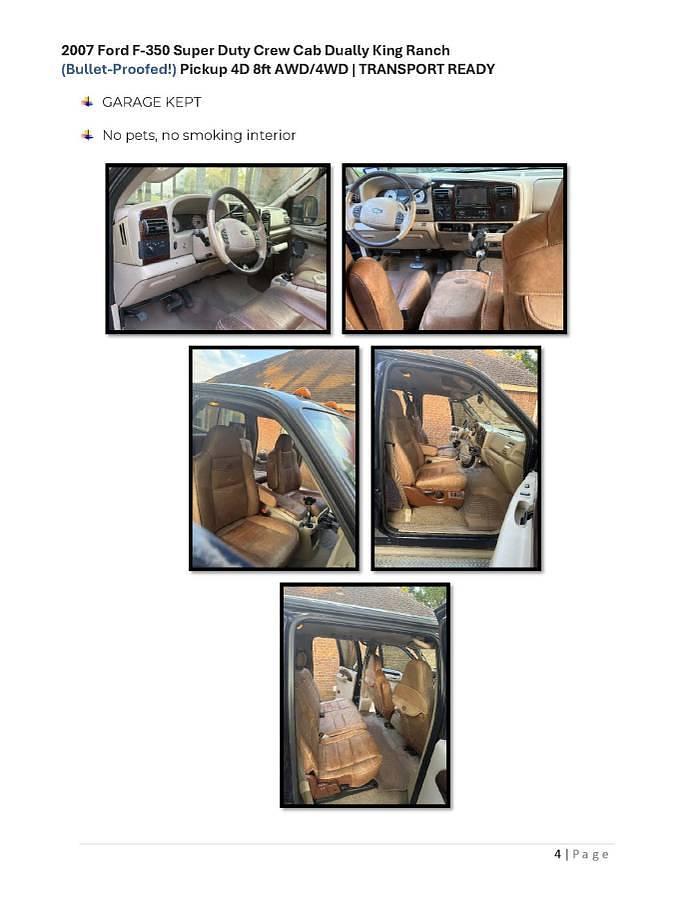 2007 Ford F-350 Super Duty Crew Cab Dually King Ranch (Bullet-Proofed!) Pickup 4D 8ft AWD/4WD | TRANSPORT READY

GARAGE KEPT

No pets, no smoking interior

4 | Page