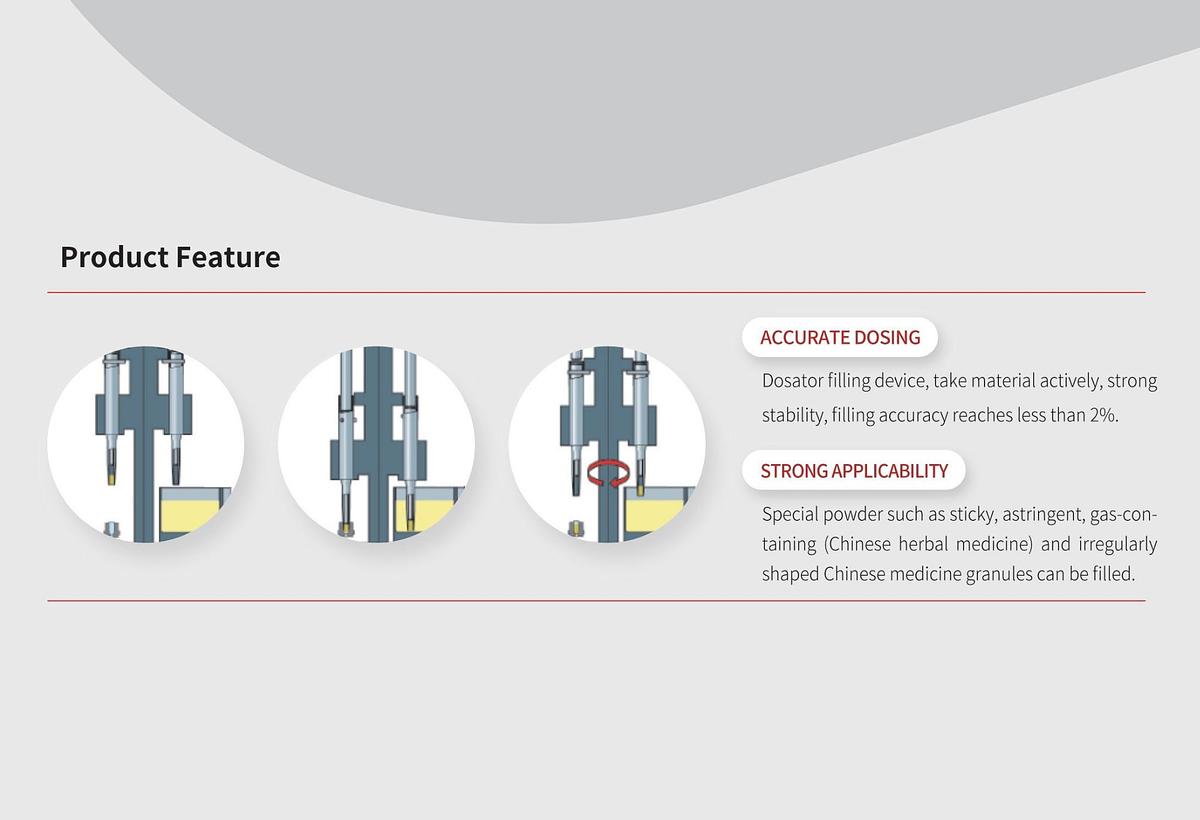 Product Feature

ACCURATE DOSING

Dosator filling device, take material actively, strong stability, filling accuracy reaches less than 2%.

STRONG APPLICABILITY

Special powder such as sticky, astringent, gas-containing (Chinese herbal medicine) and irregularly shaped Chinese medicine granules can be filled.