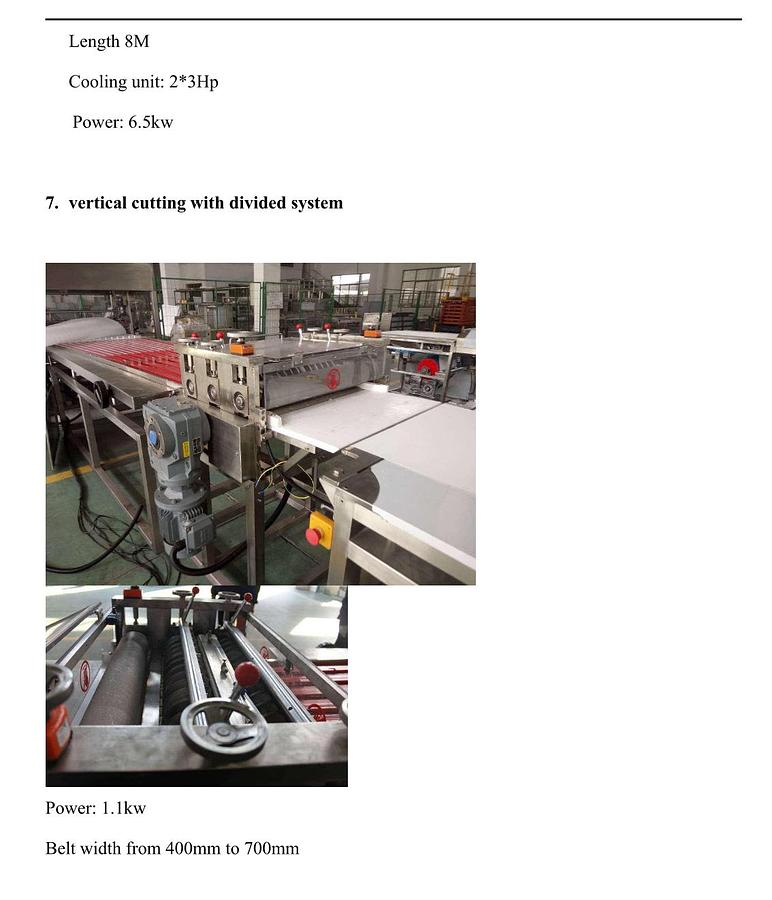 Length 8M

Cooling unit: 2*3Hp

Power: 6.5kw

7. vertical cutting with divided system

Power: 1.1kw

Belt width from 400mm to 700mm