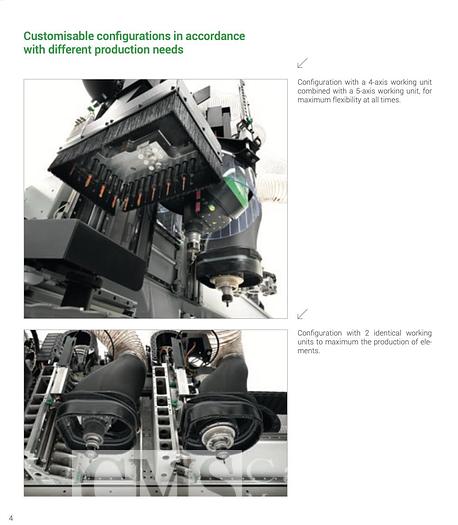 Customisable configurations in accordance with different production needs

Configuration with a 4-axis working unit combined with a 5-axis working unit, for maximum flexibility at all times.

Configuration with 2 identical working units to maximum the production of elements.

CMSC

4