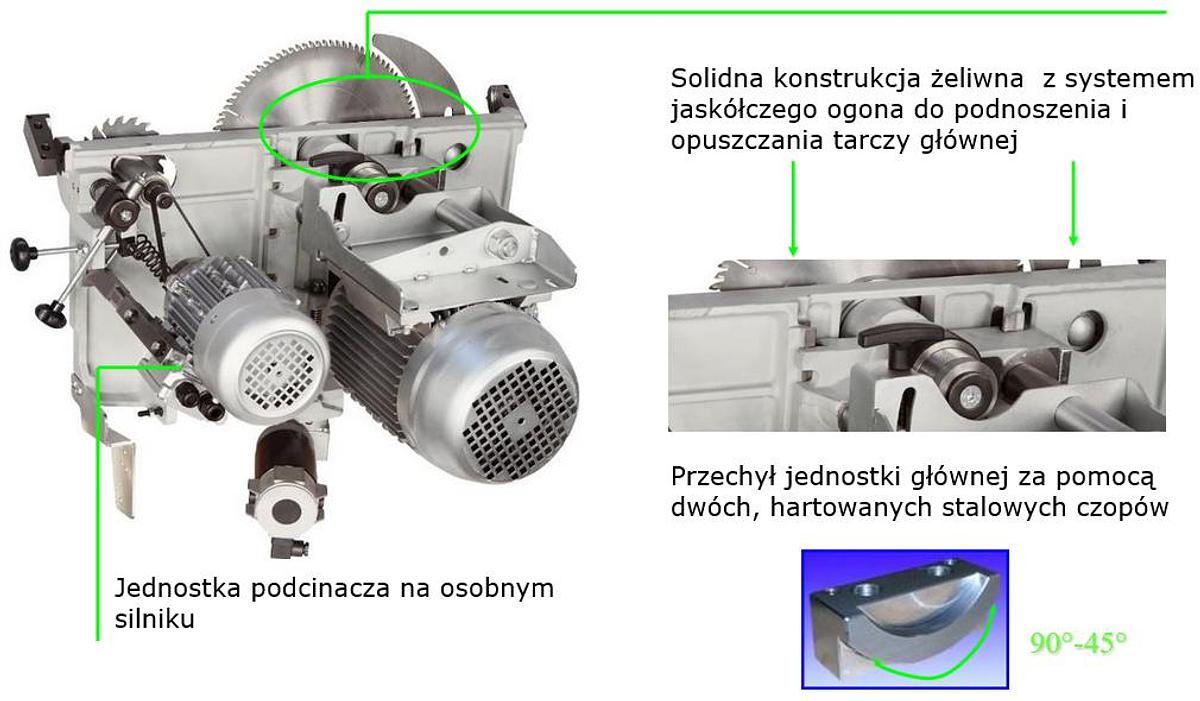 Solidna konstrukcja żeliwna z systemem jaskółczego ogona do podnoszenia i opuszczania tarczy głównej

Przechył jednostki głównej za pomocą dwóch, hartowanych stalowych czopów

Jednostka podcinacza na osobnym silniku

90°-45°