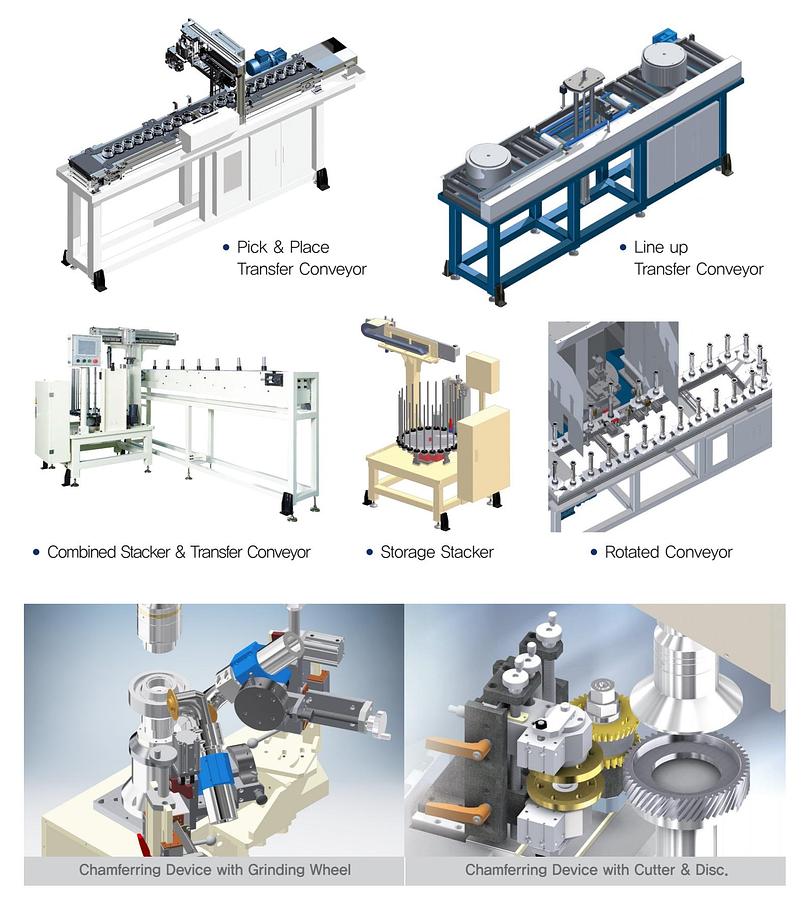 • Pick & Place Transfer Conveyor

• Line up Transfer Conveyor

• Combined Stacker & Transfer Conveyor

• Storage Stacker

• Rotated Conveyor

Chamferring Device with Grinding Wheel

Chamferring Device with Cutter & Disc.