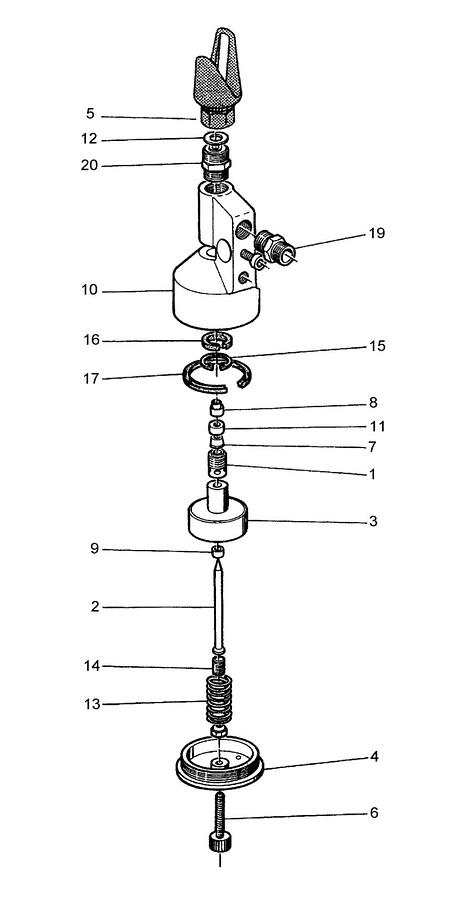 5
12
20
19
10
16
15
17
8
11
7
1
3
9
2
14
13
4
6