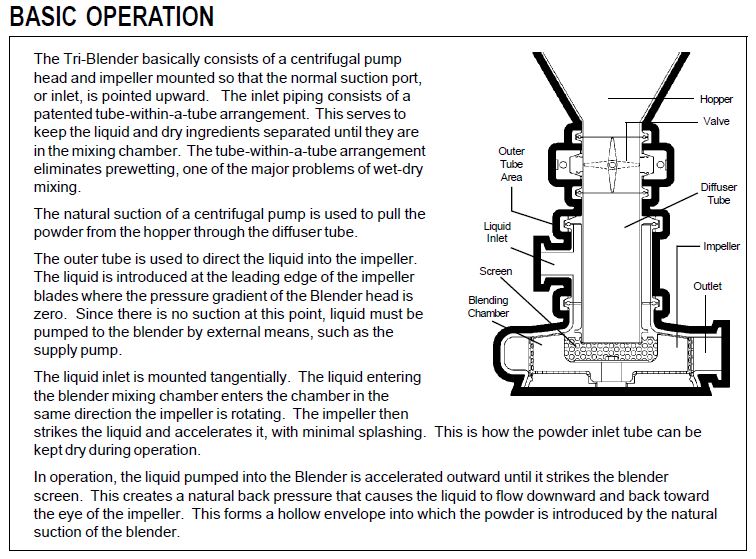 BASIC OPERATION

The Tri-Blender basically consists of a centrifugal pump head and impeller mounted so that the normal suction port, or inlet, is pointed upward. The inlet piping consists of a patented tube-within-a-tube arrangement. This serves to keep the liquid and dry ingredients separated until they are in the mixing chamber. The tube-within-a-tube arrangement eliminates prewetting, one of the major problems of wet-dry mixing.

The natural suction of a centrifugal pump is used to pull the powder from the hopper through the diffuser tube.

The outer tube is used to direct the liquid into the impeller. The liquid is introduced at the leading edge of the impeller blades where the pressure gradient of the Blender head is zero. Since there is no suction at this point, liquid must be pumped to the blender by external means, such as the supply pump.

The liquid inlet is mounted tangentially. The liquid entering the blender mixing chamber enters the chamber in the same direction the impeller is rotating. The impeller then strikes the liquid and accelerates it, with minimal splashing. This is how the powder inlet tube can be kept dry during operation.

In operation, the liquid pumped into the Blender is accelerated outward until it strikes the blender screen. This creates a natural back pressure that causes the liquid to flow downward and back toward the eye of the impeller. This forms a hollow envelope into which the powder is introduced by the natural suction of the blender.

Hopper
Valve
Outer Tube Area
Diffuser Tube
Liquid Inlet
Impeller
Screen
Outlet
Blending Chamber