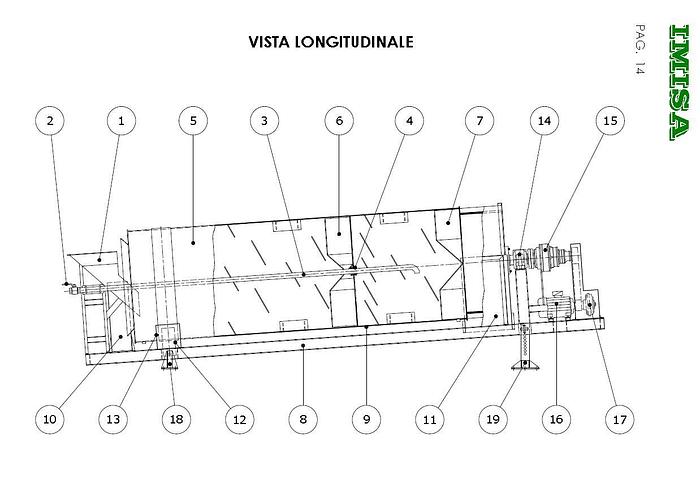 VISTA LONGITUDINALE

PAG. 14

IMISA

2 1 5 3 6 4 7 14 15

10 13 18 12 8 9 11 19 16 17