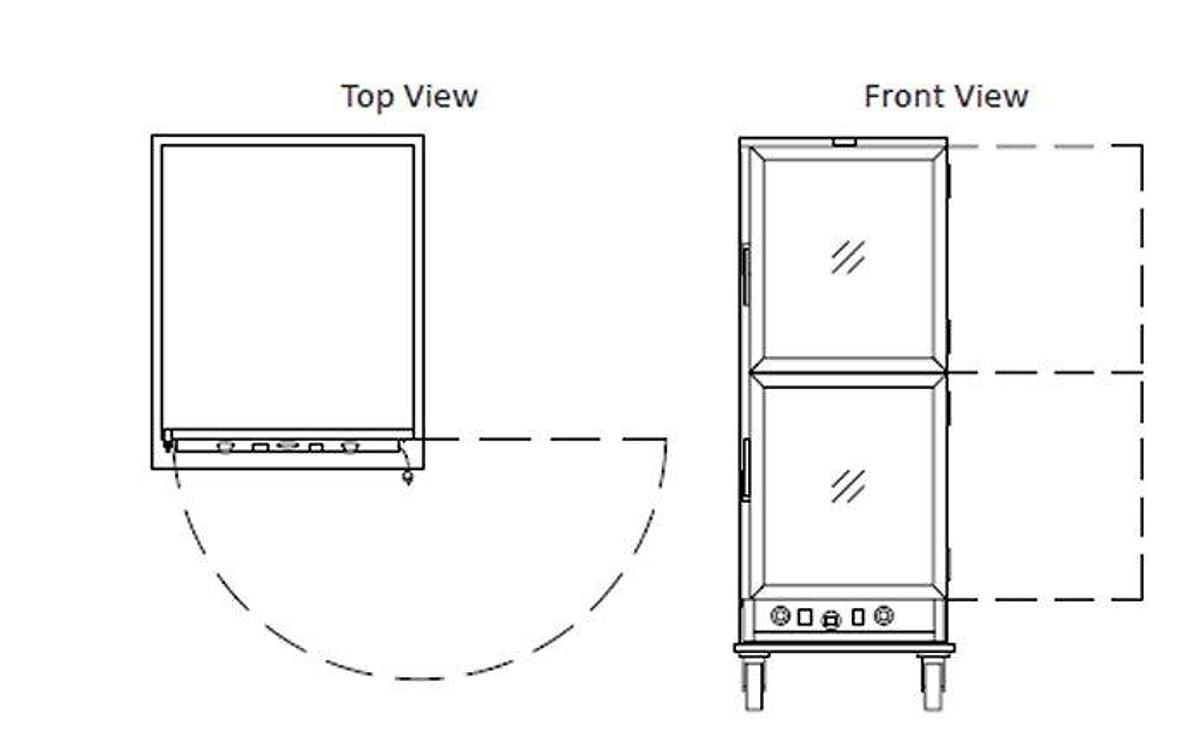 Top View

Front View