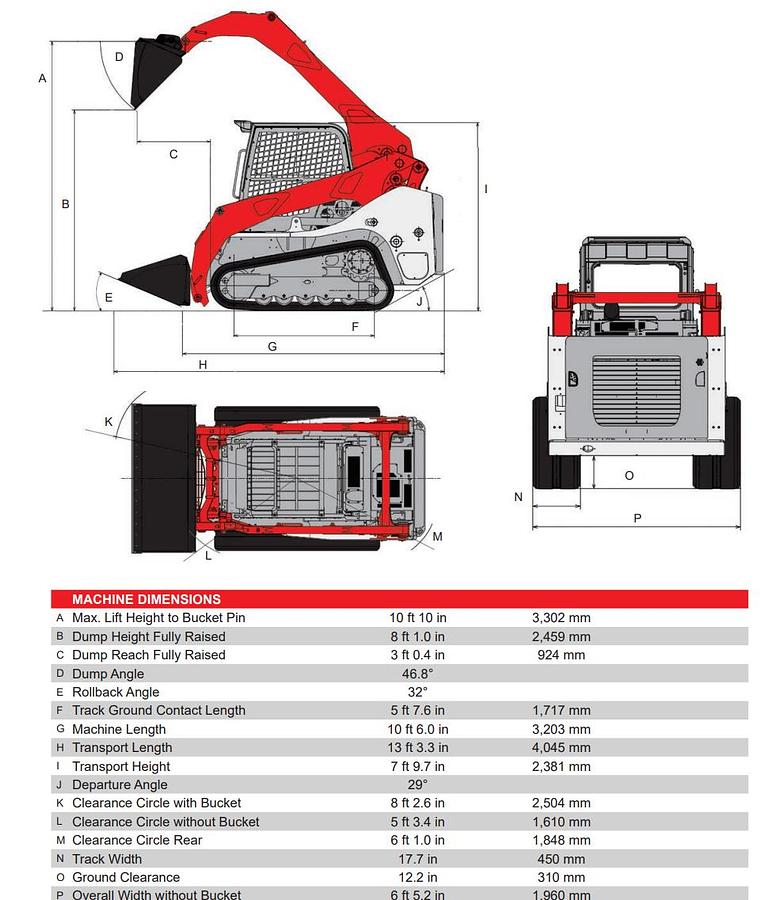 A
D
C
B
I
E
J
F
G
H
K
L
M
N
O
P

MACHINE DIMENSIONS

| | | | |
|---|---|---|---|
| A | Max. Lift Height to Bucket Pin | 10 ft 10 in | 3,302 mm |
| B | Dump Height Fully Raised | 8 ft 1.0 in | 2,459 mm |
| C | Dump Reach Fully Raised | 3 ft 0.4 in | 924 mm |
| D | Dump Angle | 46.8° | |
| E | Rollback Angle | 32° | |
| F | Track Ground Contact Length | 5 ft 7.6 in | 1,717 mm |
| G | Machine Length | 10 ft 6.0 in | 3,203 mm |
| H | Transport Length | 13 ft 3.3 in | 4,045 mm |
| I | Transport Height | 7 ft 9.7 in | 2,381 mm |
| J | Departure Angle | 29° | |
| K | Clearance Circle with Bucket | 8 ft 2.6 in | 2,504 mm |
| L | Clearance Circle without Bucket | 5 ft 3.4 in | 1,610 mm |
| M | Clearance Circle Rear | 6 ft 1.0 in | 1,848 mm |
| N | Track Width | 17.7 in | 450 mm |
| O | Ground Clearance | 12.2 in | 310 mm |
| P | Overall Width without Bucket | 6 ft 5.2 in | 1,960 mm |