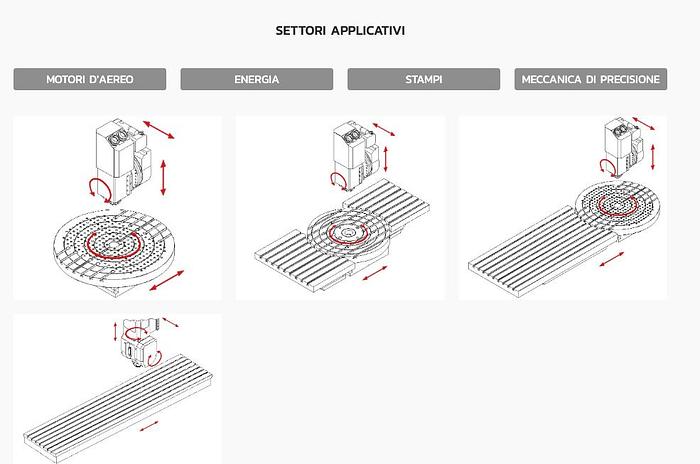 SETTORI APPLICATIVI

MOTORI D'AEREO

ENERGIA

STAMPI

MECCANICA DI PRECISIONE