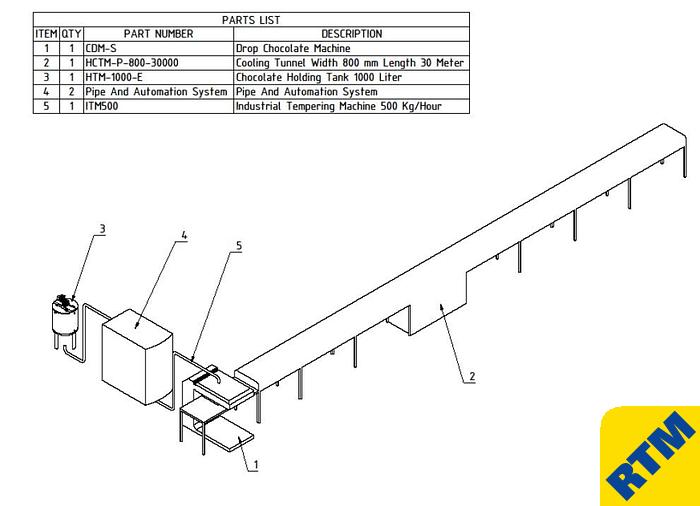 PARTS LIST

| ITEM | QTY | PART NUMBER | DESCRIPTION |
|---|---|---|---|
| 1 | 1 | CDM-S | Drop Chocolate Machine |
| 2 | 1 | HCTM-P-800-30000 | Cooling Tunnel Width 800 mm Length 30 Meter |
| 3 | 1 | HTM-1000-E | Chocolate Holding Tank 1000 Liter |
| 4 | 2 | Pipe And Automation System | Pipe And Automation System |
| 5 | 1 | ITM500 | Industrial Tempering Machine 500 Kg/Hour |

3
4
5
2
1
RTM