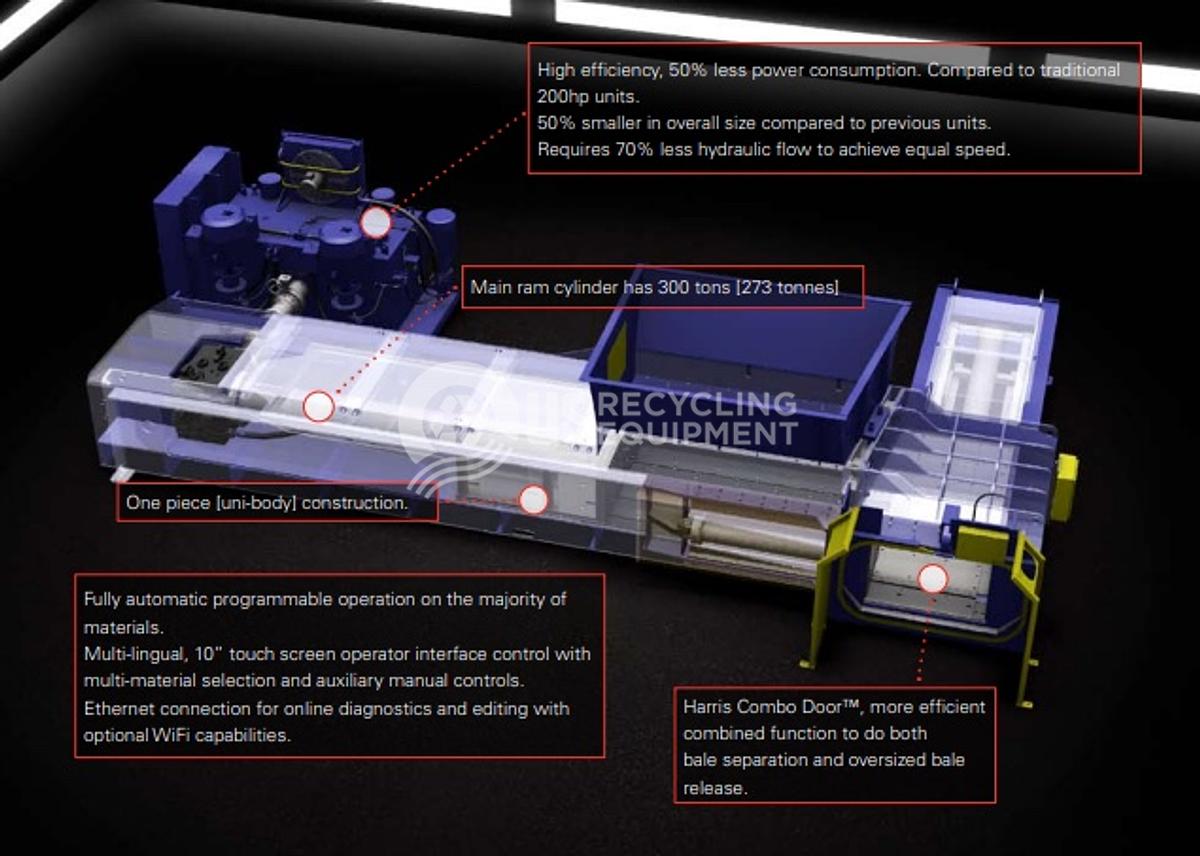 High efficiency, 50% less power consumption. Compared to traditional 200hp units.
50% smaller in overall size compared to previous units.
Requires 70% less hydraulic flow to achieve equal speed.

Main ram cylinder has 300 tons [273 tonnes]

RECYCLING EQUIPMENT

One piece [uni-body] construction.

Fully automatic programmable operation on the majority of materials.
Multi-lingual, 10" touch screen operator interface control with multi-material selection and auxiliary manual controls.
Ethernet connection for online diagnostics and editing with optional WiFi capabilities.

Harris Combo Door™, more efficient combined function to do both bale separation and oversized bale release.