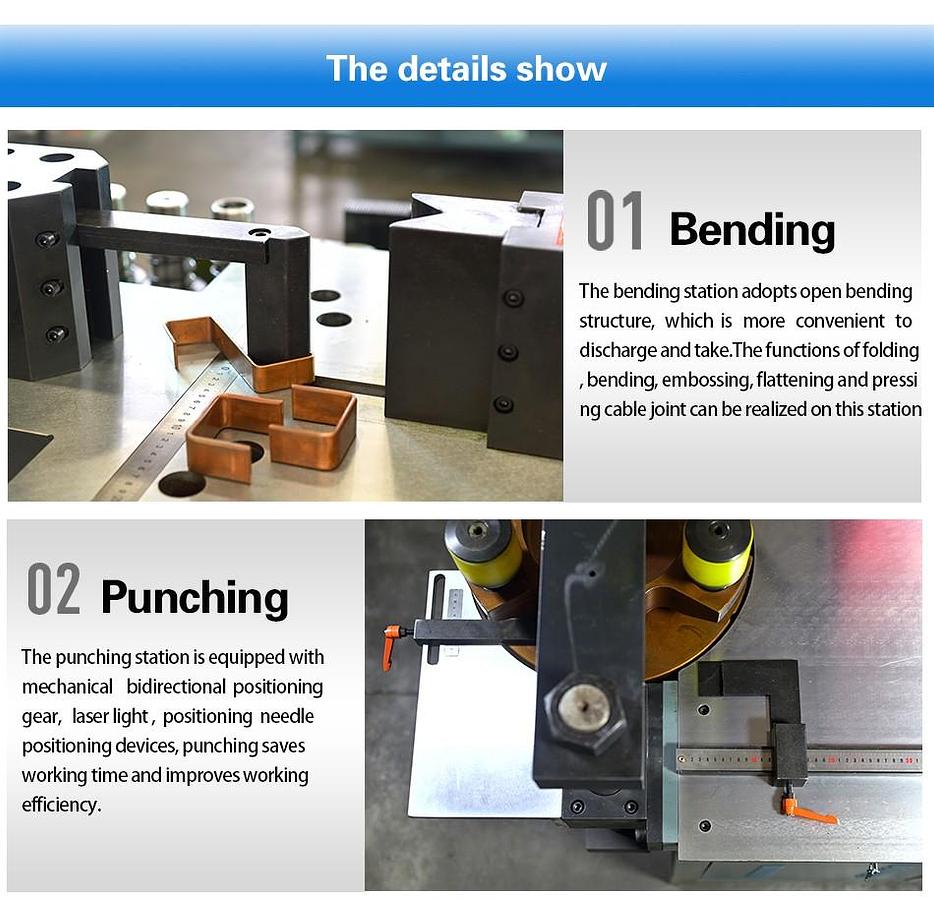 The details show

01 Bending

The bending station adopts open bending structure, which is more convenient to discharge and take.The functions of folding , bending, embossing, flattening and pressi ng cable joint can be realized on this station

02 Punching

The punching station is equipped with mechanical bidirectional positioning gear, laser light , positioning needle positioning devices, punching saves working time and improves working efficiency.