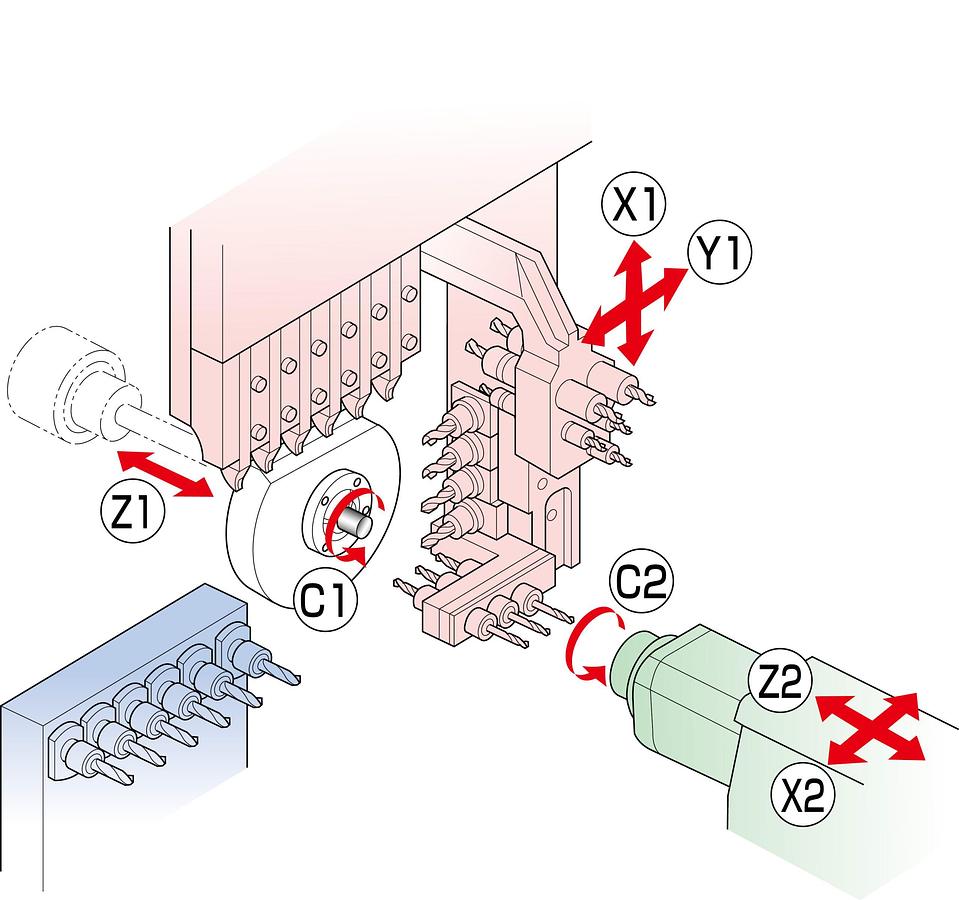 X1
Y1
Z1
C1
C2
Z2
X2