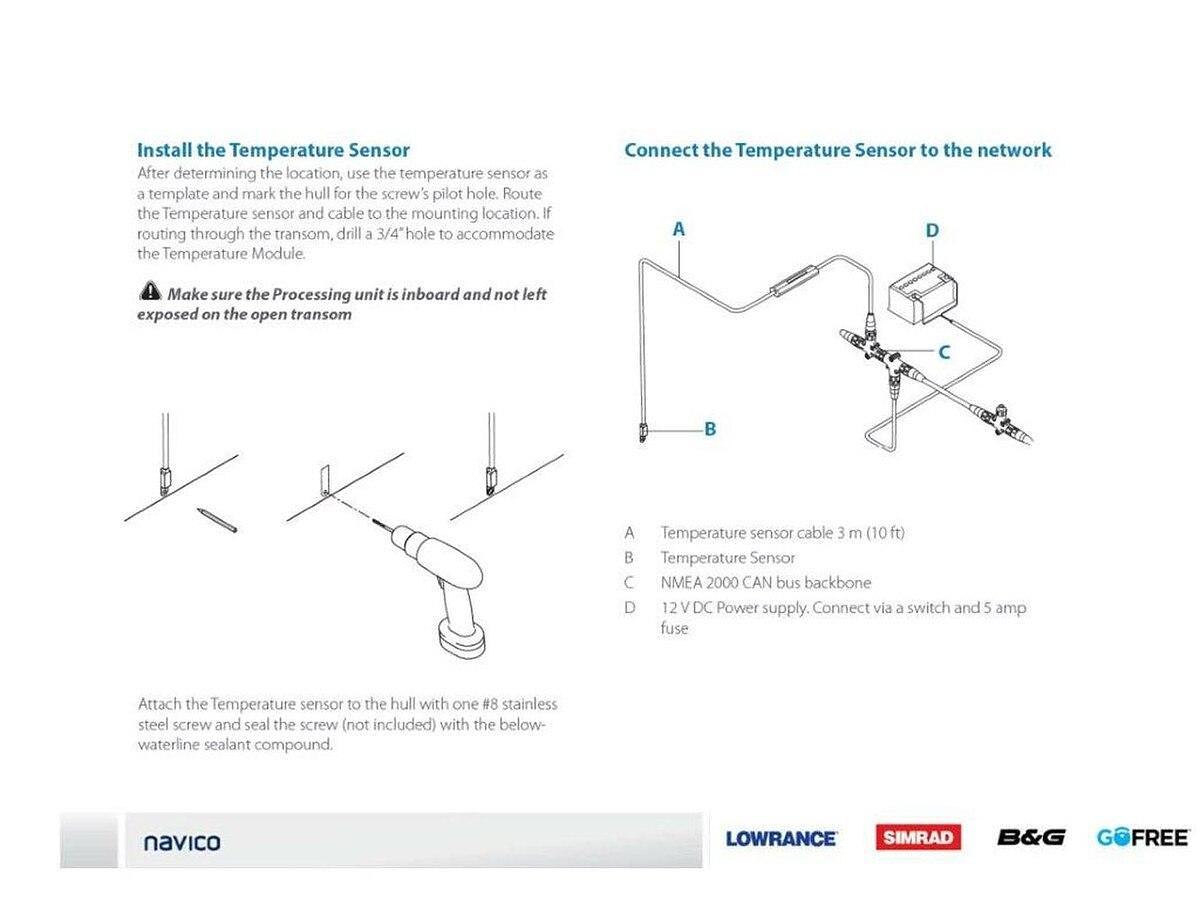 Install the Temperature Sensor
After determining the location, use the temperature sensor as a template and mark the hull for the screw's pilot hole. Route the Temperature sensor and cable to the mounting location. If routing through the transom, drill a 3/4" hole to accommodate the Temperature Module.

Make sure the Processing unit is inboard and not left exposed on the open transom

Attach the Temperature sensor to the hull with one #8 stainless steel screw and seal the screw (not included) with the below-waterline sealant compound.

Connect the Temperature Sensor to the network

A
D
C
B

A Temperature sensor cable 3 m (10 ft)
B Temperature Sensor
C NMEA 2000 CAN bus backbone
D 12 V DC Power supply. Connect via a switch and 5 amp fuse

navico

LOWRANCE SIMRAD B&G GOFREE