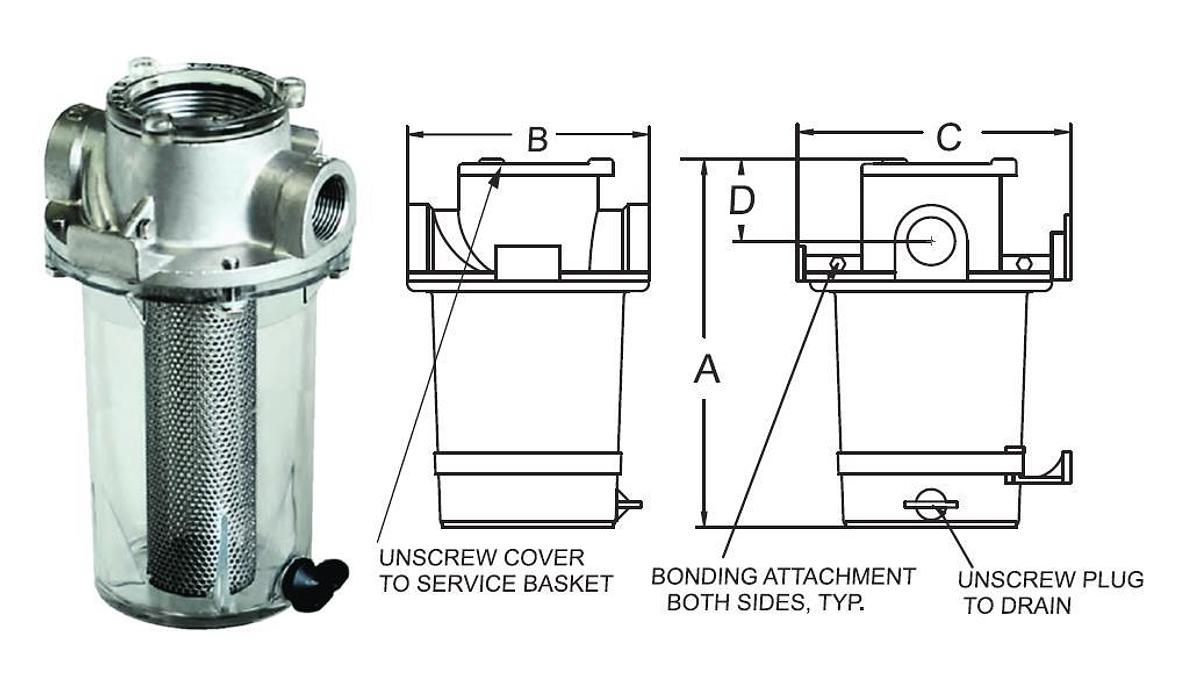 B

C

D

A

UNSCREW COVER TO SERVICE BASKET

BONDING ATTACHMENT BOTH SIDES, TYP.

UNSCREW PLUG TO DRAIN