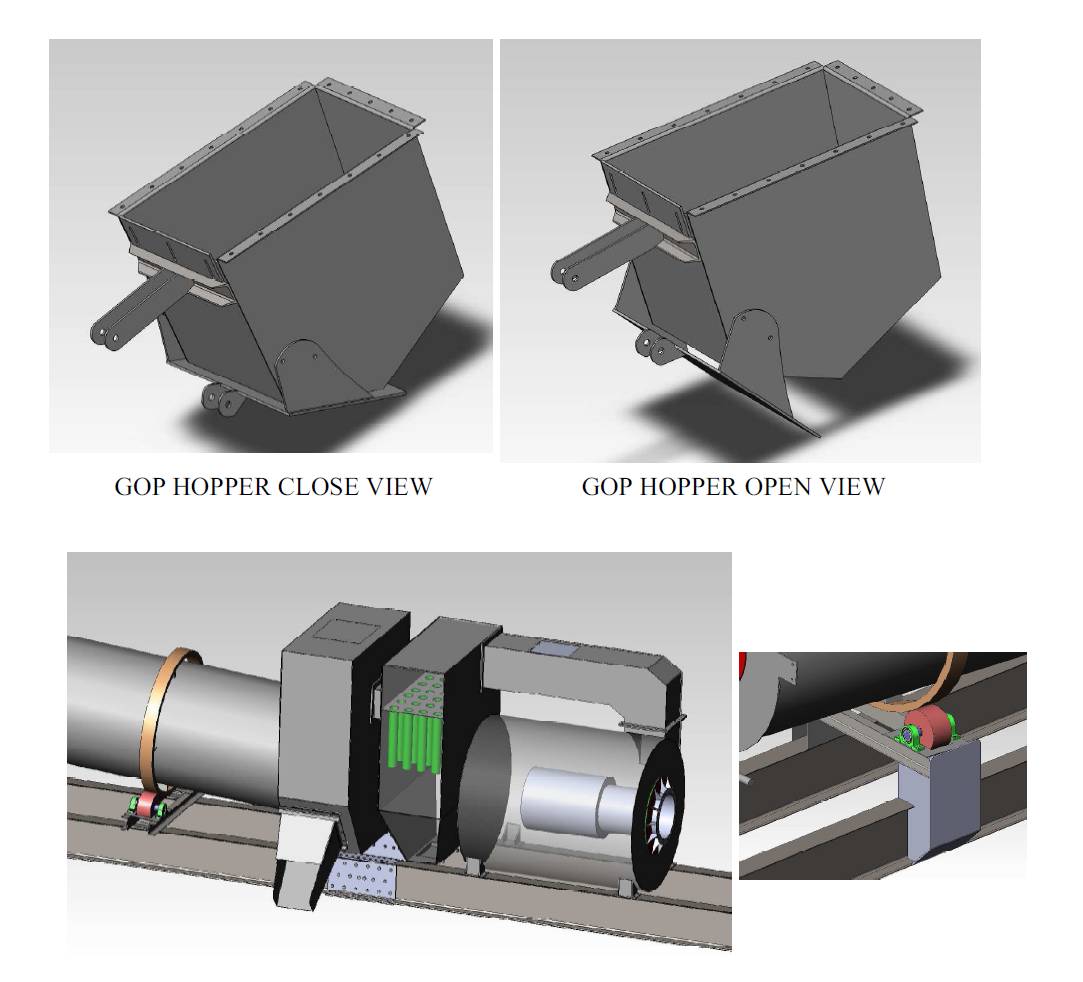 GOP HOPPER CLOSE VIEW

GOP HOPPER OPEN VIEW