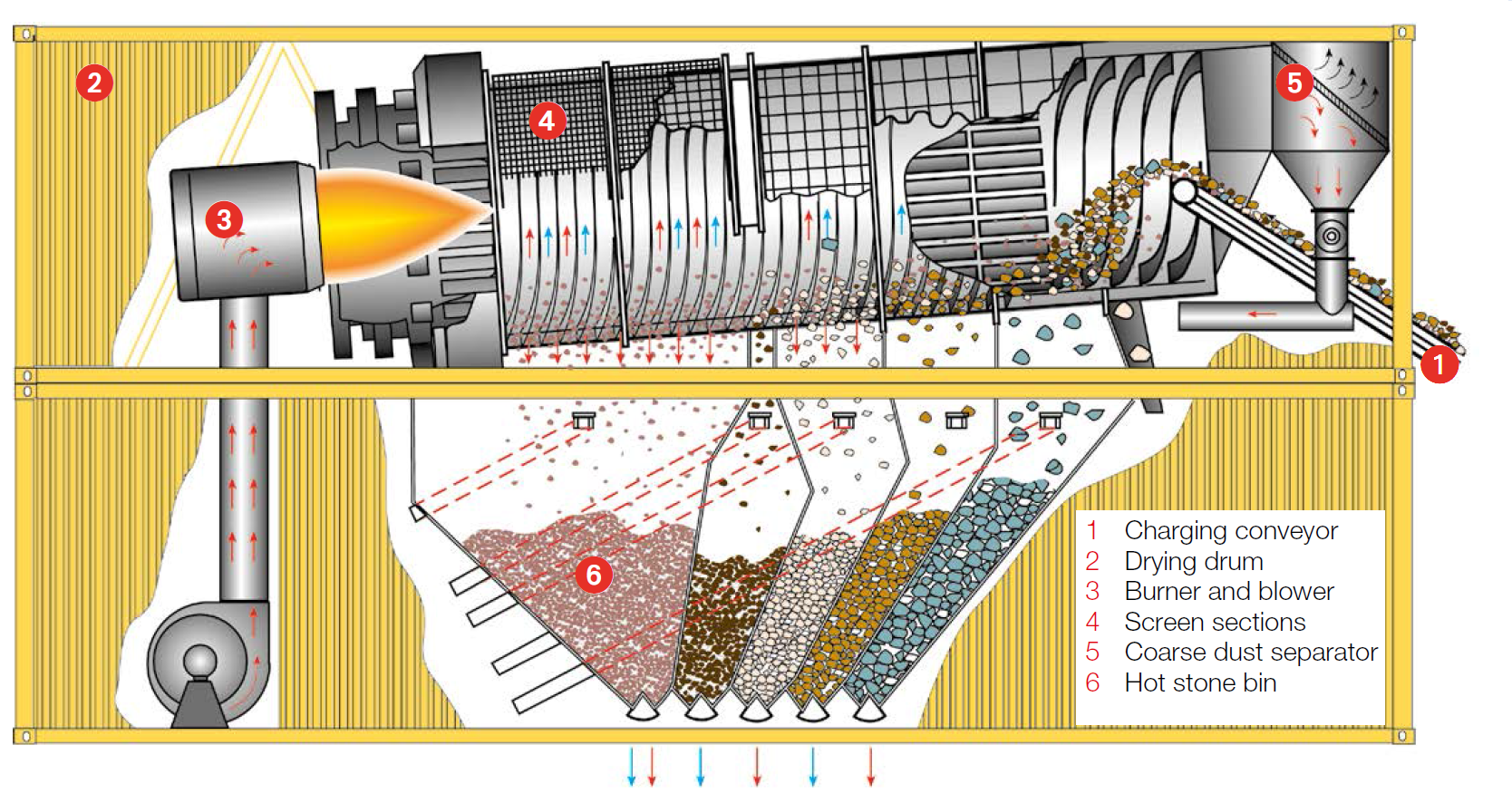 2

4

5

3

1

6

1 Charging conveyor
2 Drying drum
3 Burner and blower
4 Screen sections
5 Coarse dust separator
6 Hot stone bin