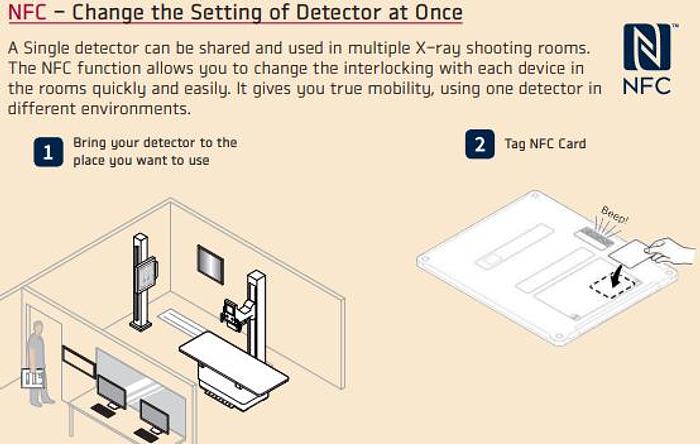 NFC – Change the Setting of Detector at Once

A Single detector can be shared and used in multiple X-ray shooting rooms. The NFC function allows you to change the interlocking with each device in the rooms quickly and easily. It gives you true mobility, using one detector in different environments.

NFC

1 Bring your detector to the place you want to use

2 Tag NFC Card

Beep!