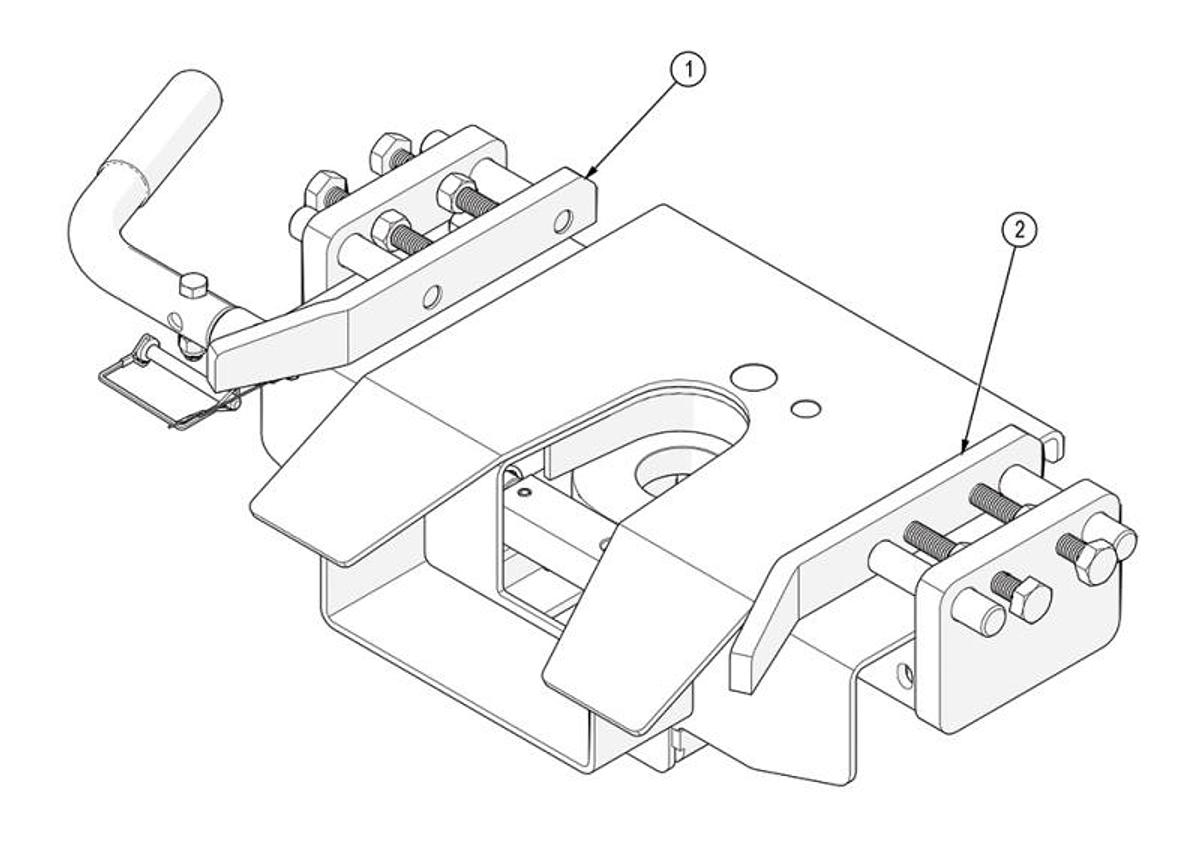 1

2