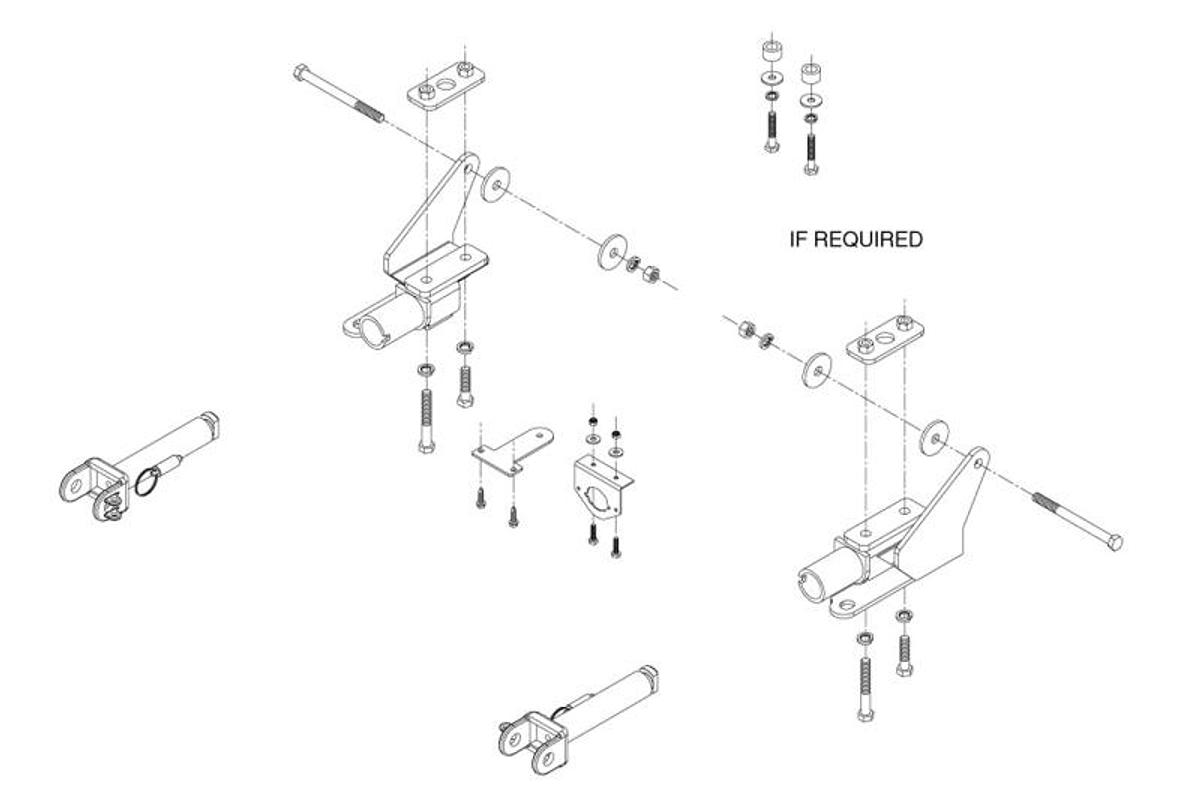 IF REQUIRED