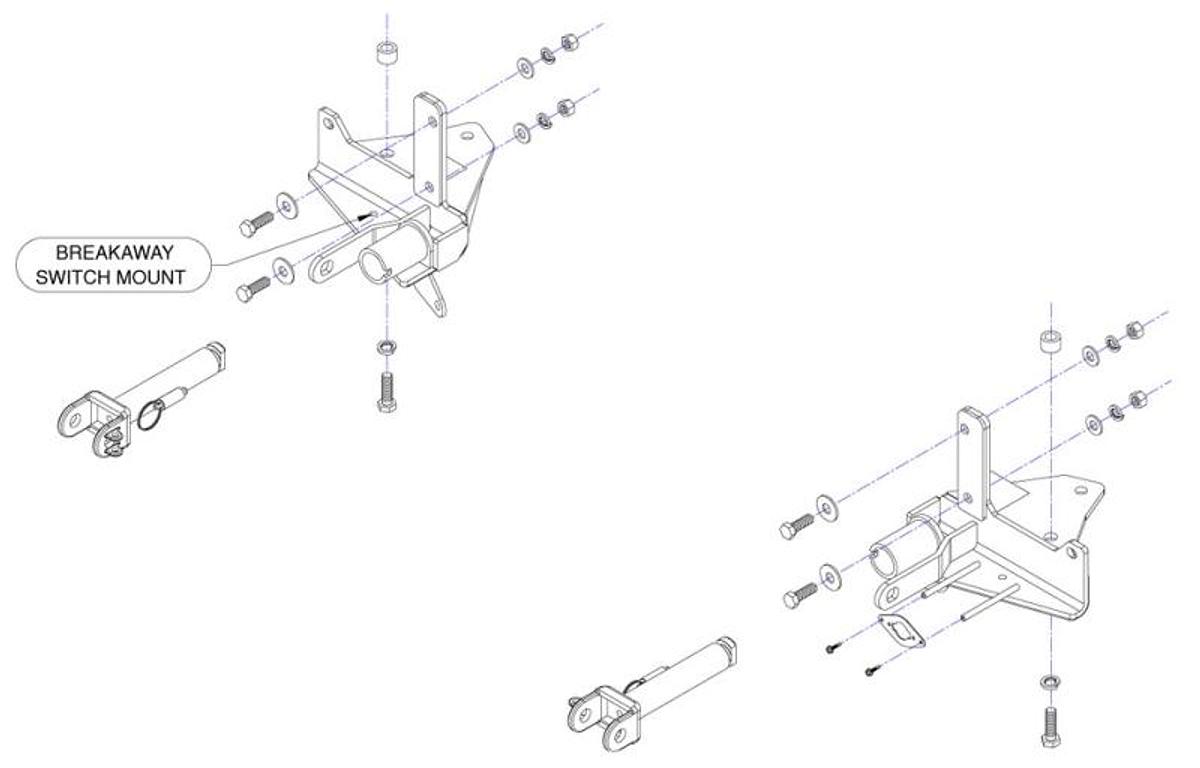 BREAKAWAY SWITCH MOUNT