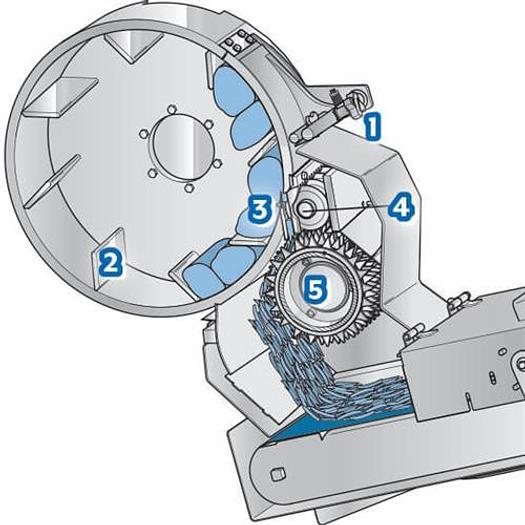 1
2
3
4
5