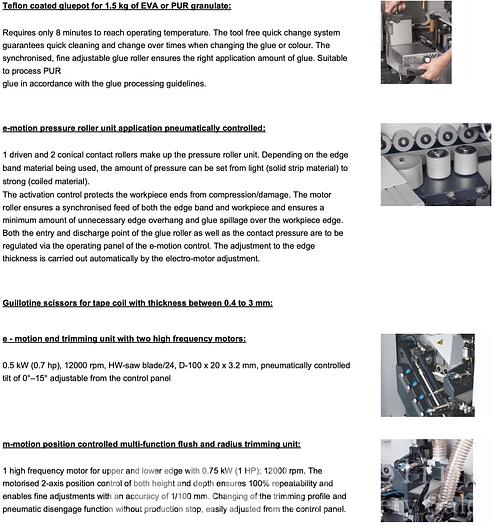 Teflon coated gluepot for 1.5 kg of EVA or PUR granulate:

Requires only 8 minutes to reach operating temperature. The tool free quick change system guarantees quick cleaning and change over times when changing the glue or colour. The synchronised, fine adjustable glue roller ensures the right application amount of glue. Suitable to process PUR
glue in accordance with the glue processing guidelines.

e-motion pressure roller unit application pneumatically controlled:

1 driven and 2 conical contact rollers make up the pressure roller unit. Depending on the edge band material being used, the amount of pressure can be set from light (solid strip material) to strong (coiled material).
The activation control protects the workpiece ends from compression/damage. The motor roller ensures a synchronised feed of both the edge band and workpiece and ensures a minimum amount of unnecessary edge overhang and glue spillage over the workpiece edge. Both the entry and discharge point of the glue roller as well as the contact pressure are to be regulated via the operating panel of the e-motion control. The adjustment to the edge thickness is carried out automatically by the electro-motor adjustment.

Guillotine scissors for tape coil with thickness between 0.4 to 3 mm:

e - motion end trimming unit with two high frequency motors:

0.5 kW (0.7 hp), 12000 rpm, HW-saw blade/24, D-100 x 20 x 3.2 mm, pneumatically controlled tilt of 0°–15° adjustable from the control panel

m-motion position controlled multi-function flush and radius trimming unit:

1 high frequency motor for upper and lower edge with 0.75 kW (1 HP); 12000 rpm. The motorised 2-axis position control of both height and depth ensures 100% repeatability and enables fine adjustments with an accuracy of 1/100 mm. Changing of the trimming profile and pneumatic disengage function without production stop, easily adjusted from the control panel.