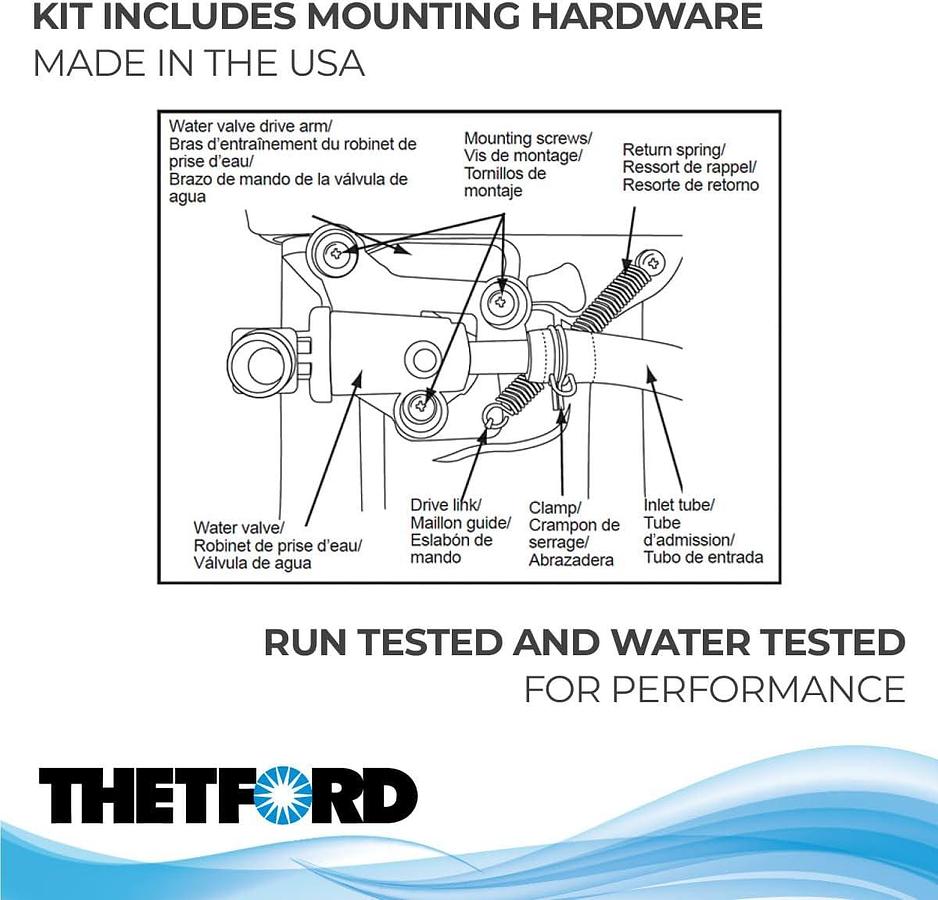 KIT INCLUDES MOUNTING HARDWARE
MADE IN THE USA

Water valve drive arm/
Bras d'entraînement du robinet de prise d'eau/
Brazo de mando de la válvula de agua

Mounting screws/
Vis de montage/
Tornillos de montaje

Return spring/
Ressort de rappel/
Resorte de retorno

Water valve/
Robinet de prise d'eau/
Válvula de agua

Drive link/
Maillon guide/
Eslabón de mando

Clamp/
Crampon de serrage/
Abrazadera

Inlet tube/
Tube d'admission/
Tubo de entrada

RUN TESTED AND WATER TESTED
FOR PERFORMANCE

THETFORD