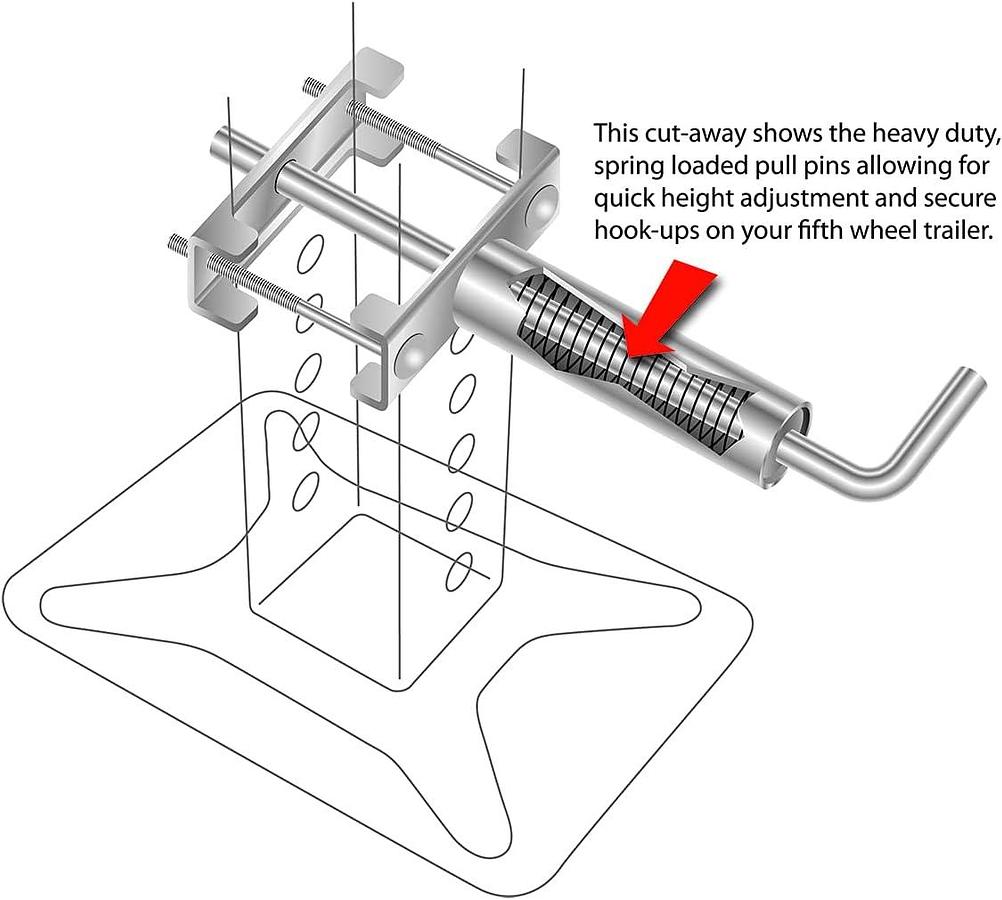 This cut-away shows the heavy duty, spring loaded pull pins allowing for quick height adjustment and secure hook-ups on your fifth wheel trailer.