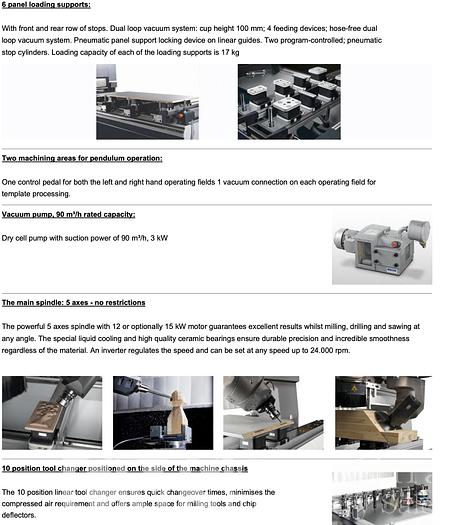 6 panel loading supports:

With front and rear row of stops. Dual loop vacuum system: cup height 100 mm; 4 feeding devices; hose-free dual loop vacuum system. Pneumatic panel support locking device on linear guides. Two program-controlled; pneumatic stop cylinders. Loading capacity of each of the loading supports is 17 kg

Two machining areas for pendulum operation:

One control pedal for both the left and right hand operating fields 1 vacuum connection on each operating field for template processing.

Vacuum pump, 90 m³/h rated capacity:

Dry cell pump with suction power of 90 m³/h, 3 kW

The main spindle: 5 axes - no restrictions

The powerful 5 axes spindle with 12 or optionally 15 kW motor guarantees excellent results whilst milling, drilling and sawing at any angle. The special liquid cooling and high quality ceramic bearings ensure durable precision and incredible smoothness regardless of the material. An inverter regulates the speed and can be set at any speed up to 24.000 rpm.

10 position tool changer positioned on the side of the machine chassis

The 10 position linear tool changer ensures quick changeover times, minimises the compressed air requirement and offers ample space for milling tools and chip deflectors.